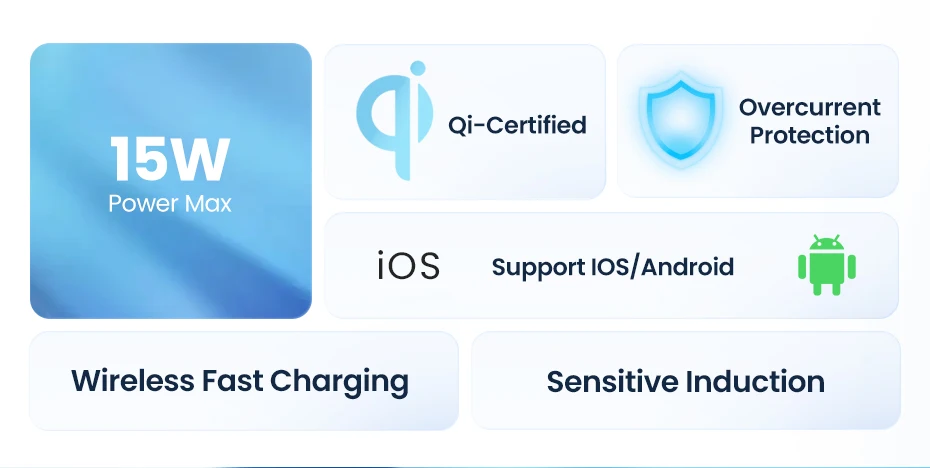 15W
Power Max

Qi-Certified

Overcurrent
Protection

iOS

Support IOS/Android

Wireless Fast Charging

Sensitive Induction