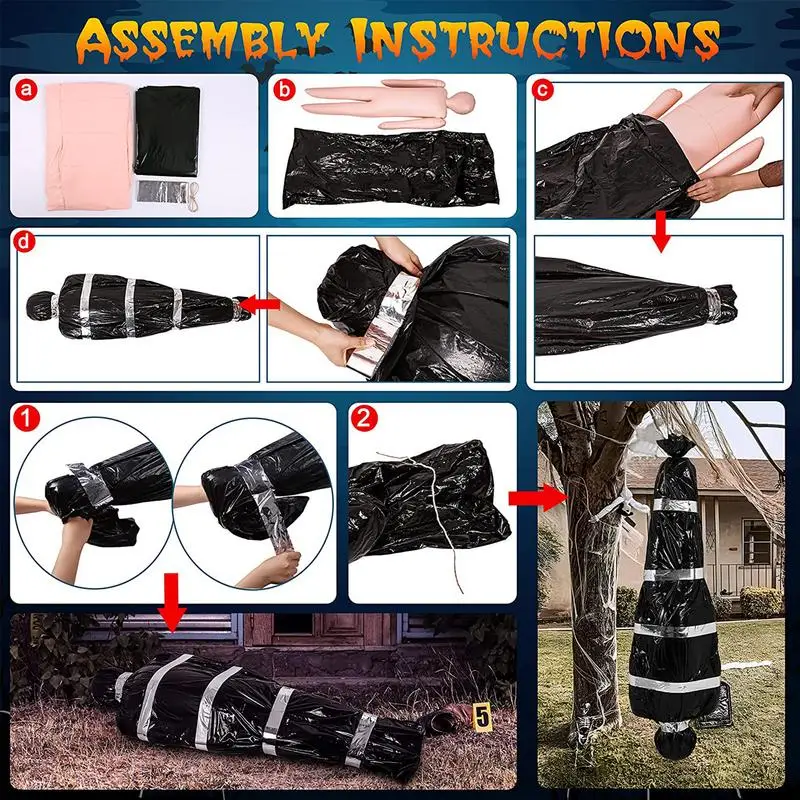 ASSEMBLY INSTRUCTIONS

a

b

c

d

1

2

5