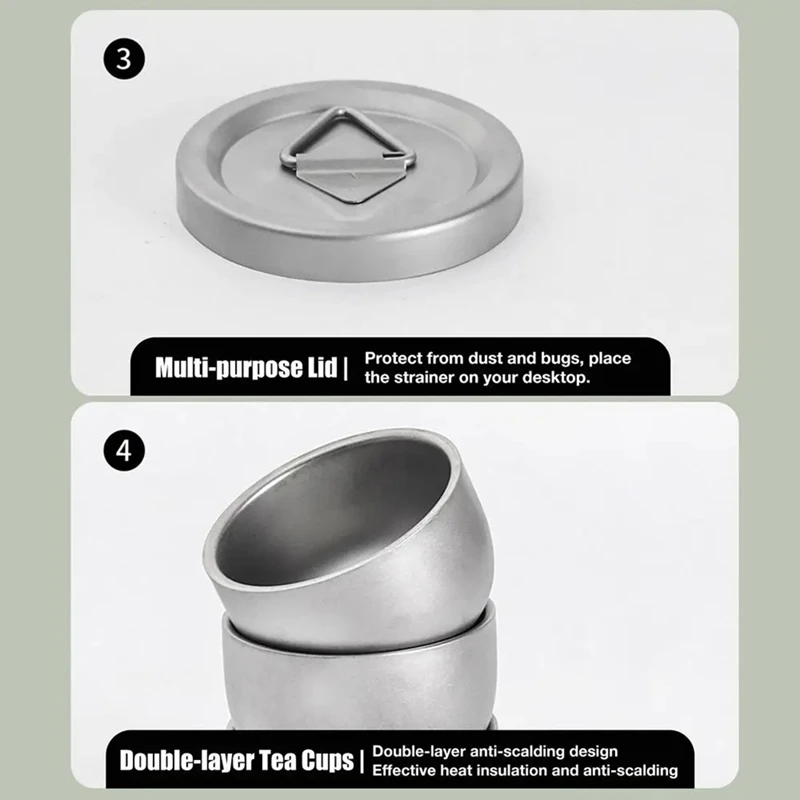 3

Multi-purpose Lid | Protect from dust and bugs, place the strainer on your desktop.

4

Double-layer Tea Cups | Double-layer anti-scalding design
Effective heat insulation and anti-scalding