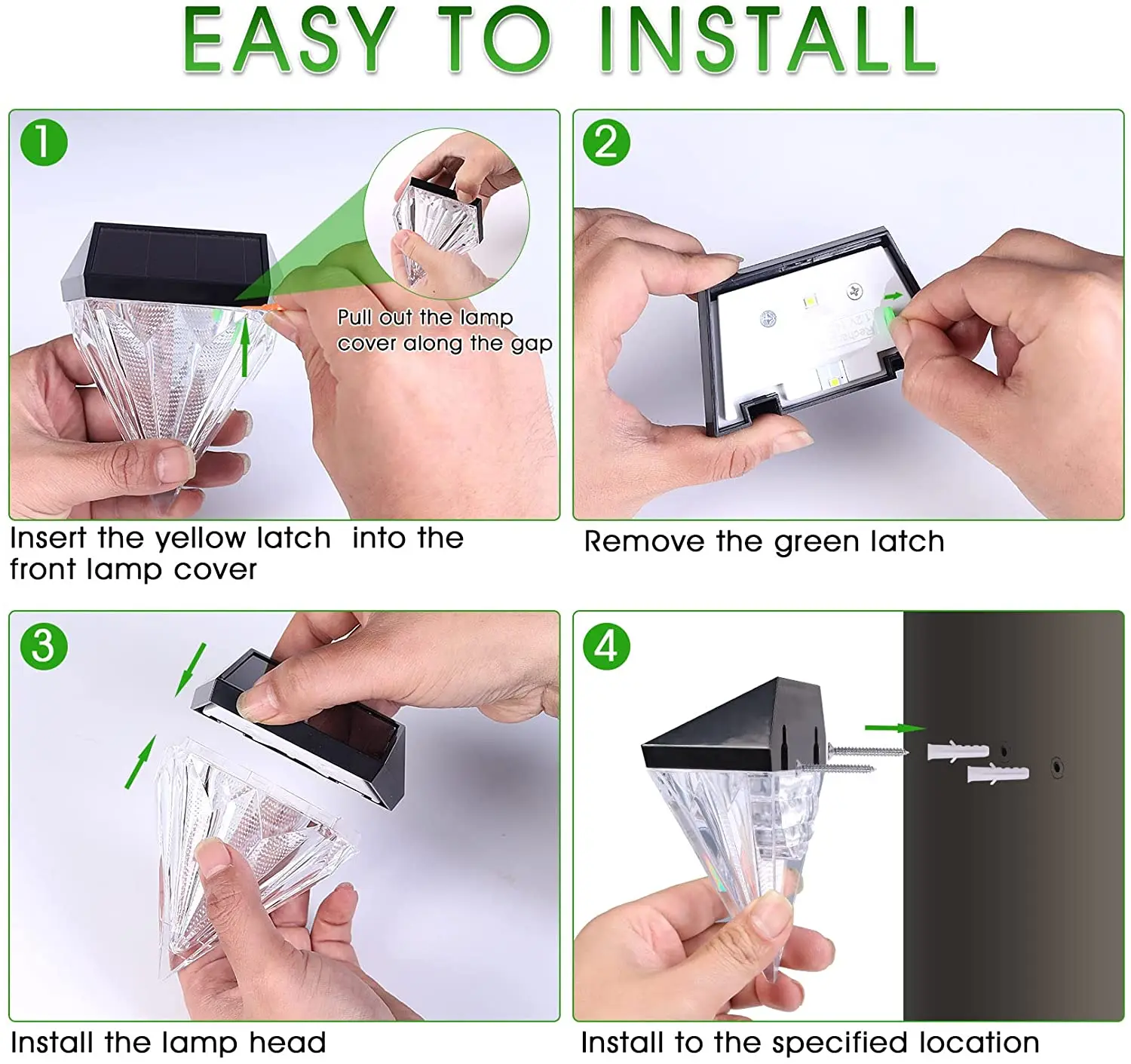 EASY TO INSTALL

1

Pull out the lamp cover along the gap

Insert the yellow latch into the front lamp cover

2

Remove the green latch

3

Install the lamp head

4

Install to the specified location