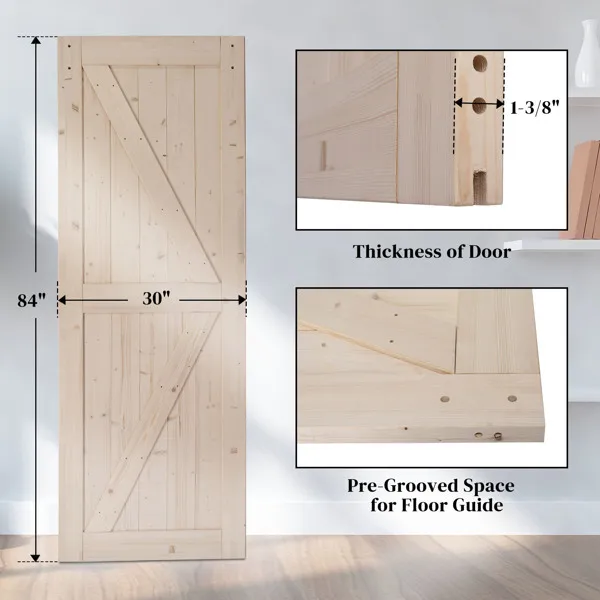 84"

30"

1-3/8"

Thickness of Door

Pre-Grooved Space for Floor Guide