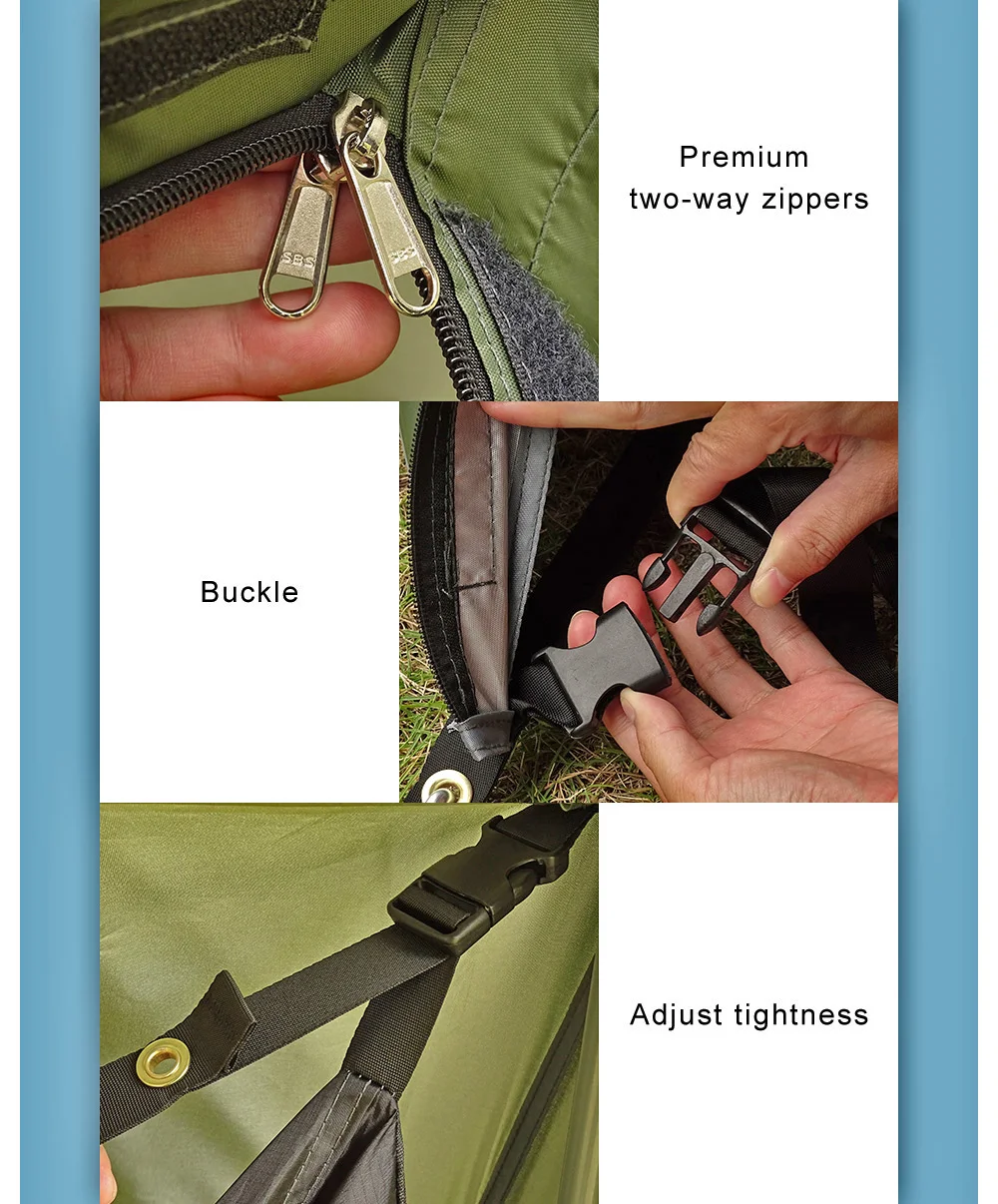 SBS SBS

Premium two-way zippers

Buckle

Adjust tightness