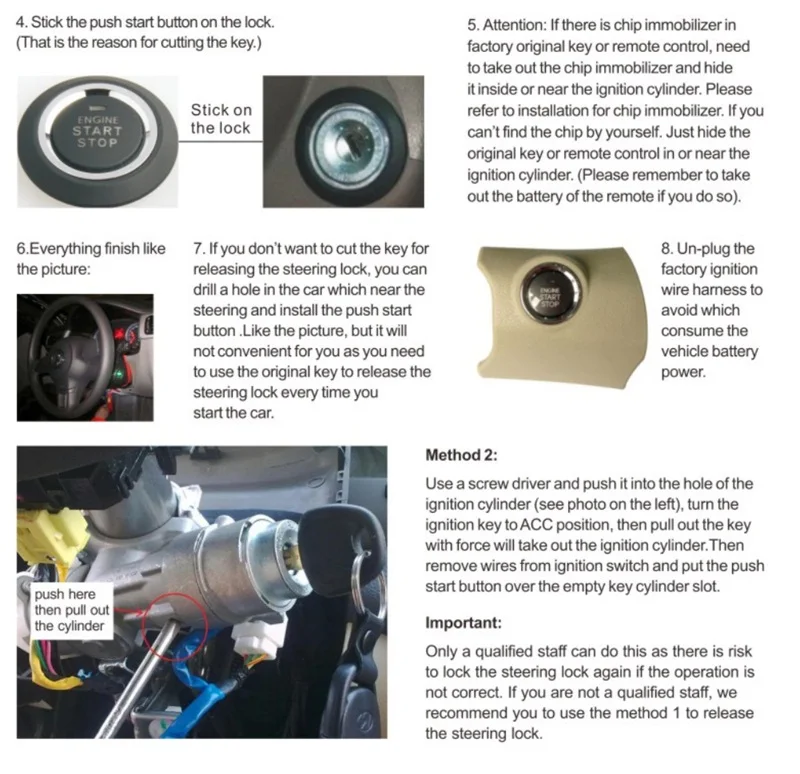 4. Stick the push start button on the lock.
(That is the reason for cutting the key.)

ENGINE
START
STOP

Stick on the lock

5. Attention: If there is chip immobilizer in factory original key or remote control, need to take out the chip immobilizer and hide it inside or near the ignition cylinder. Please refer to installation for chip immobilizer. If you can't find the chip by yourself. Just hide the original key or remote control in or near the ignition cylinder. (Please remember to take out the battery of the remote if you do so).

6.Everything finish like the picture:

7. If you don't want to cut the key for releasing the steering lock, you can drill a hole in the car which near the steering and install the push start button .Like the picture, but it will not convenient for you as you need to use the original key to release the steering lock every time you start the car.

ENGINE
START
STOP

8. Un-plug the factory ignition wire harness to avoid which consume the vehicle battery power.

push here then pull out the cylinder

Method 2:

Use a screw driver and push it into the hole of the ignition cylinder (see photo on the left), turn the ignition key to ACC position, then pull out the key with force will take out the ignition cylinder.Then remove wires from ignition switch and put the push start button over the empty key cylinder slot.

Important:

Only a qualified staff can do this as there is risk to lock the steering lock again if the operation is not correct. If you are not a qualified staff, we recommend you to use the method 1 to release the steering lock.