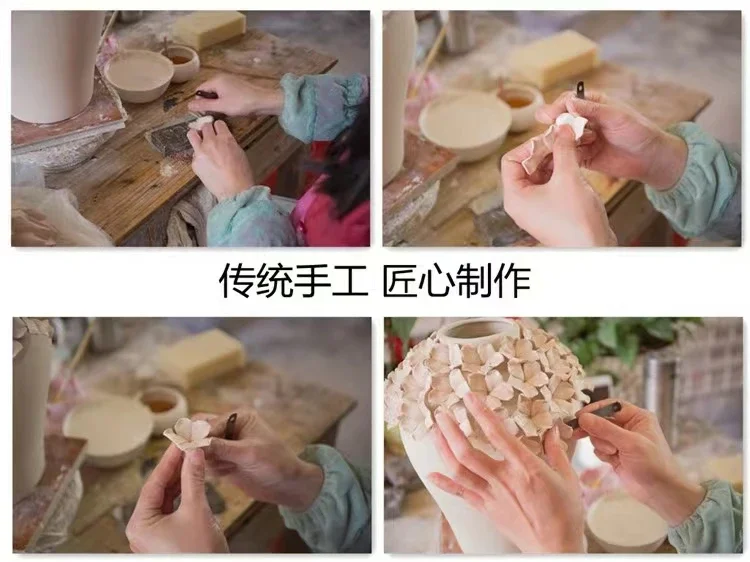 传统手工 匠心制作