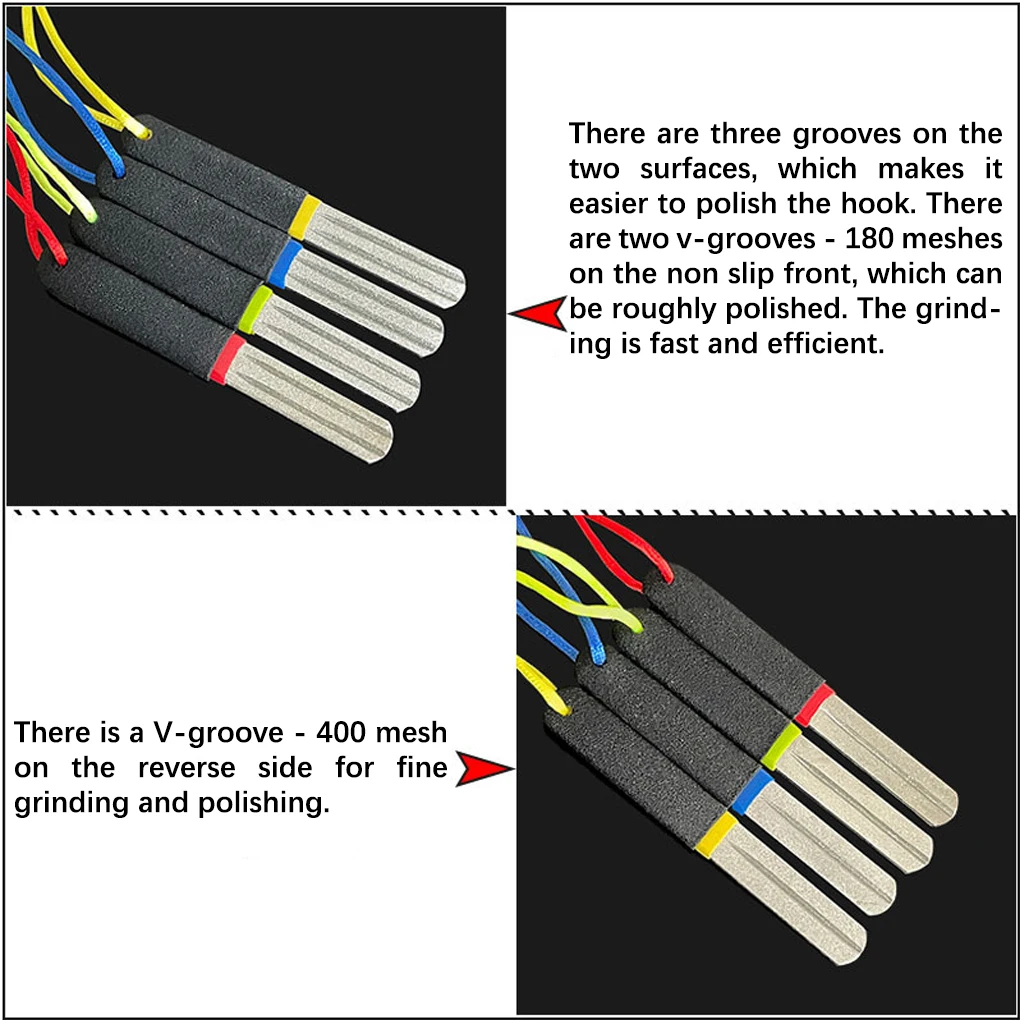 There are three grooves on the two surfaces, which makes it easier to polish the hook. There are two v-grooves - 180 meshes on the non slip front, which can be roughly polished. The grinding is fast and efficient.

There is a V-groove - 400 mesh on the reverse side for fine grinding and polishing.