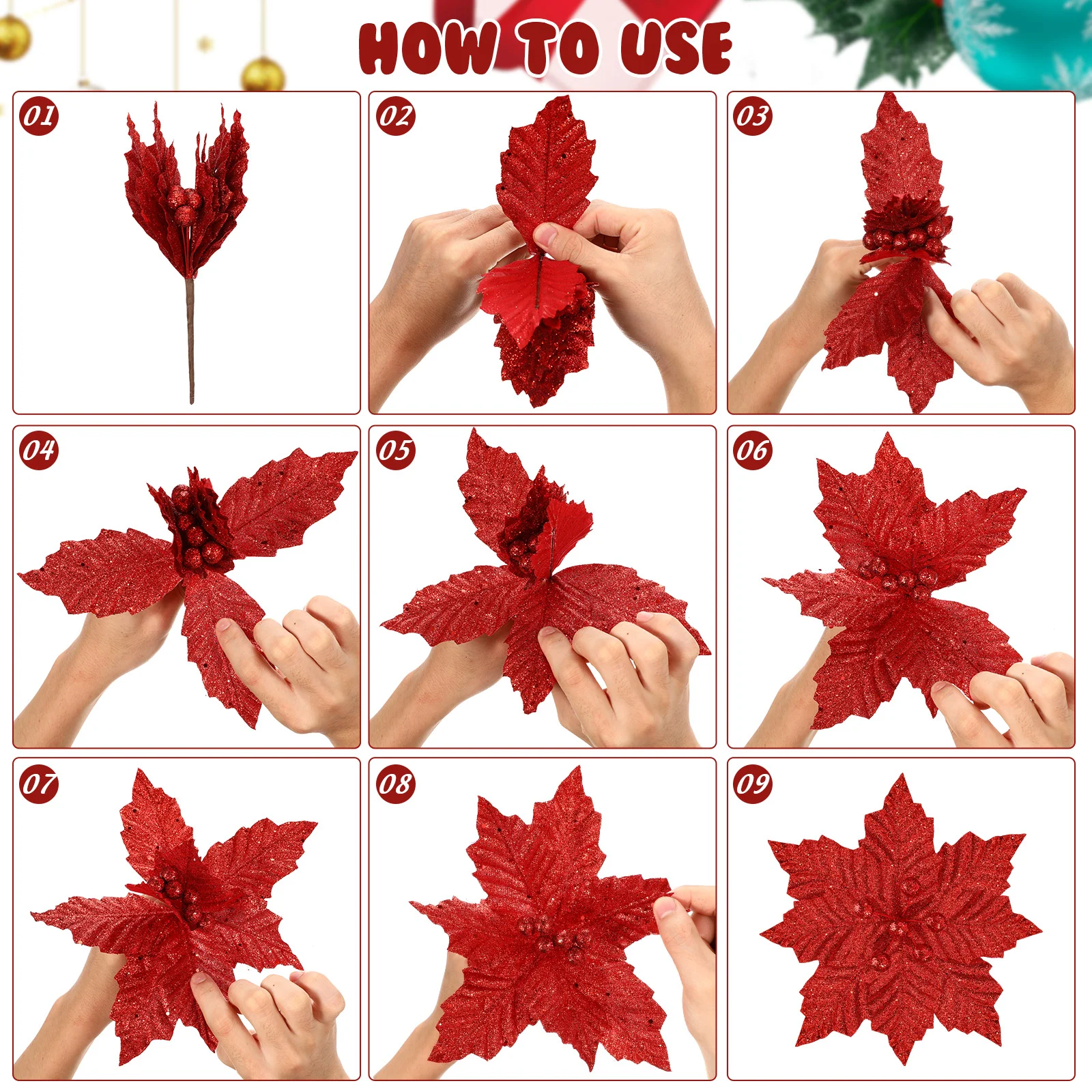 HOW TO USE

01

02

03

04

05

06

07

08

09