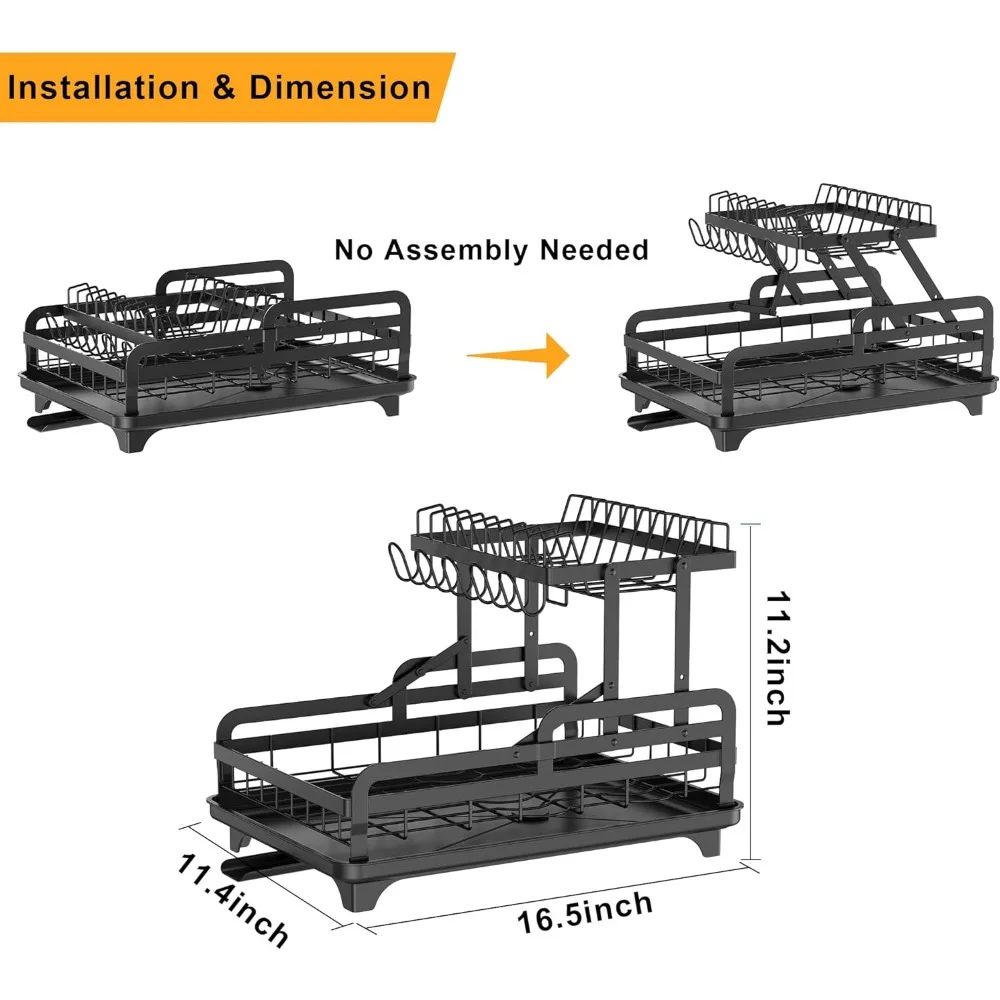 Installation & Dimension

No Assembly Needed

11.2inch

11.4inch

16.5inch