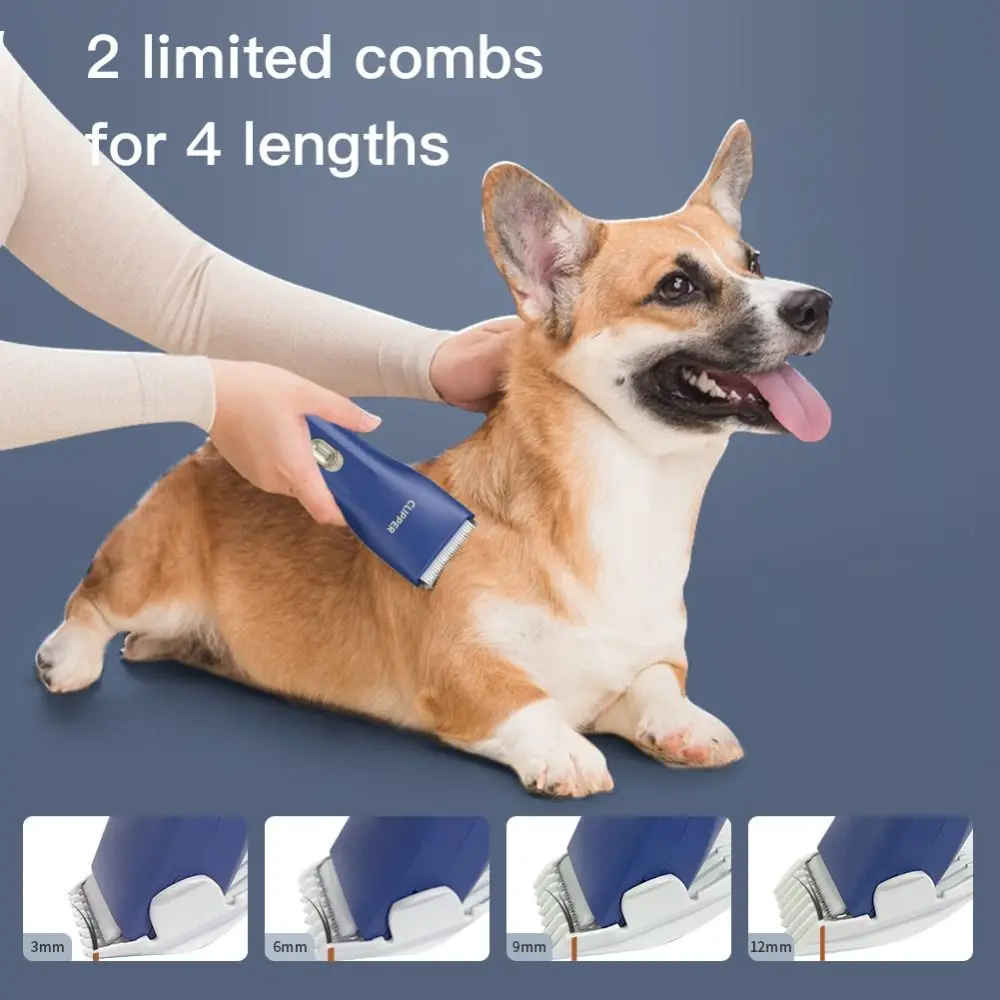 2 limited combs for 4 lengths

CLIPPER

3mm

6mm

9mm

12mm