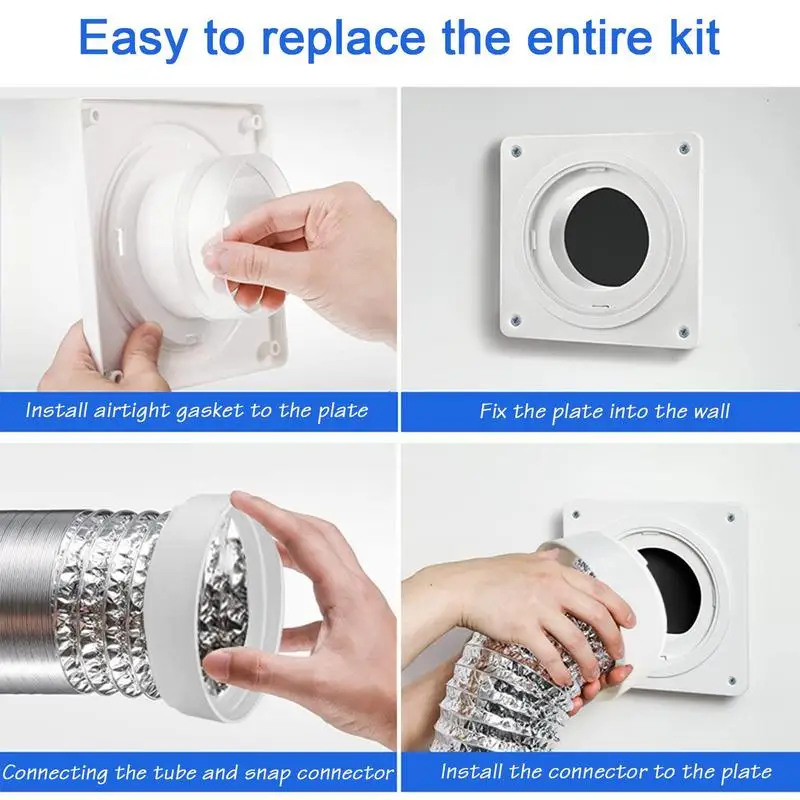 Easy to replace the entire kit

Install airtight gasket to the plate

Fix the plate into the wall

Connecting the tube and snap connector

Install the connector to the plate