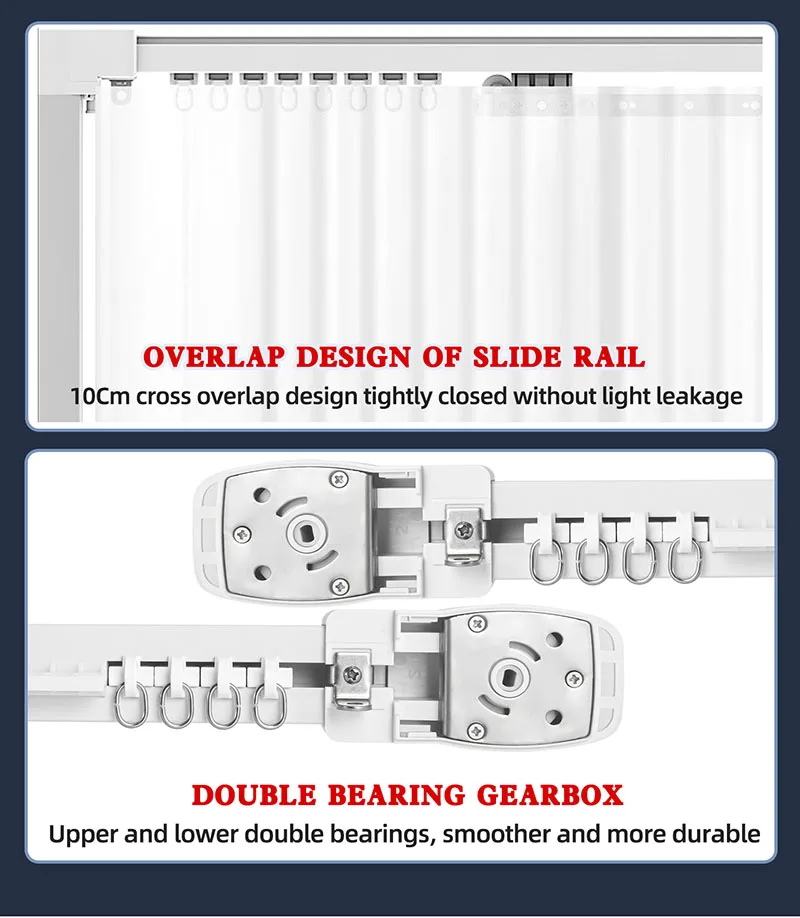 OVERLAP DESIGN OF SLIDE RAIL
10Cm cross overlap design tightly closed without light leakage

DOUBLE BEARING GEARBOX
Upper and lower double bearings, smoother and more durable