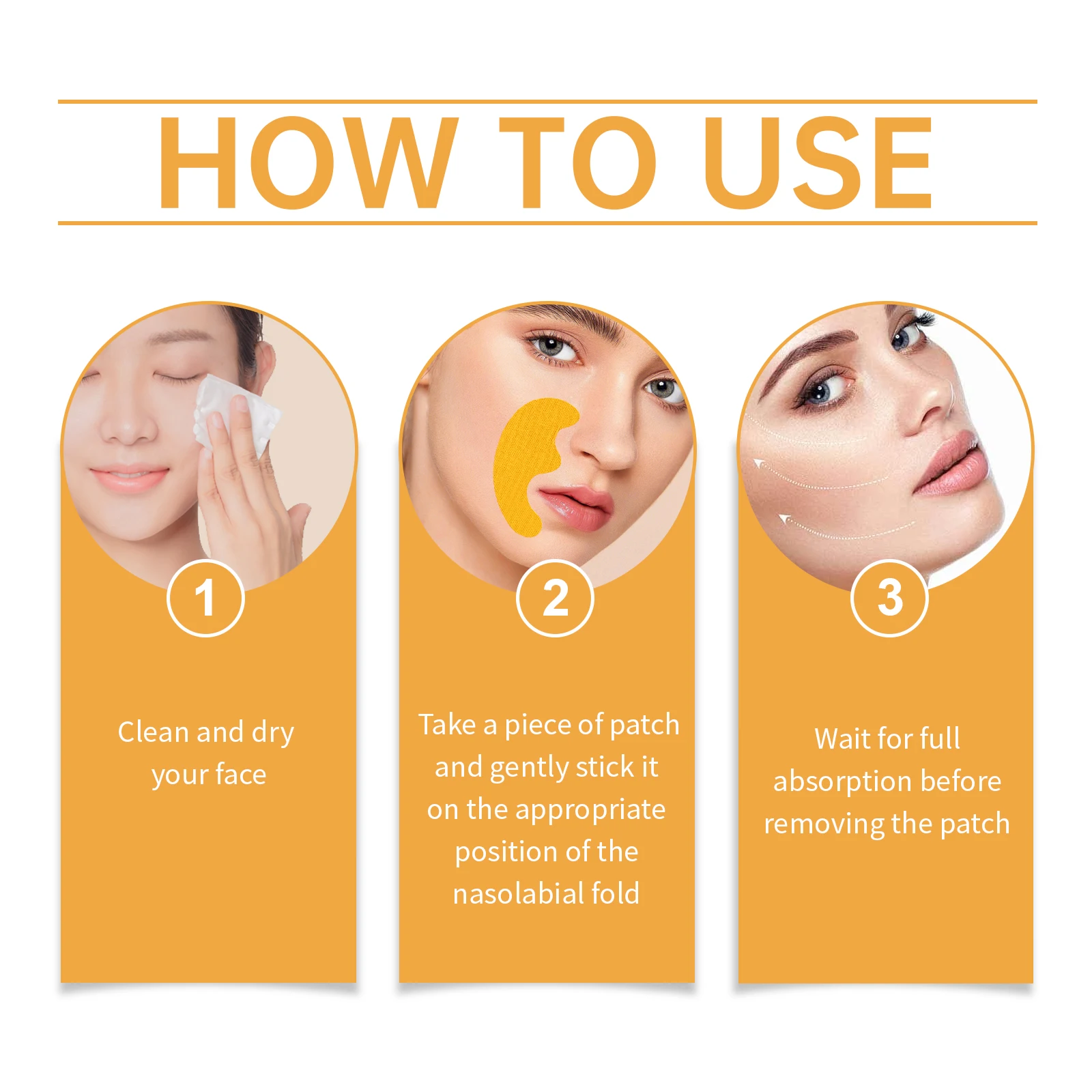 HOW TO USE

1

Clean and dry your face

2

Take a piece of patch and gently stick it on the appropriate position of the nasolabial fold

3

Wait for full absorption before removing the patch