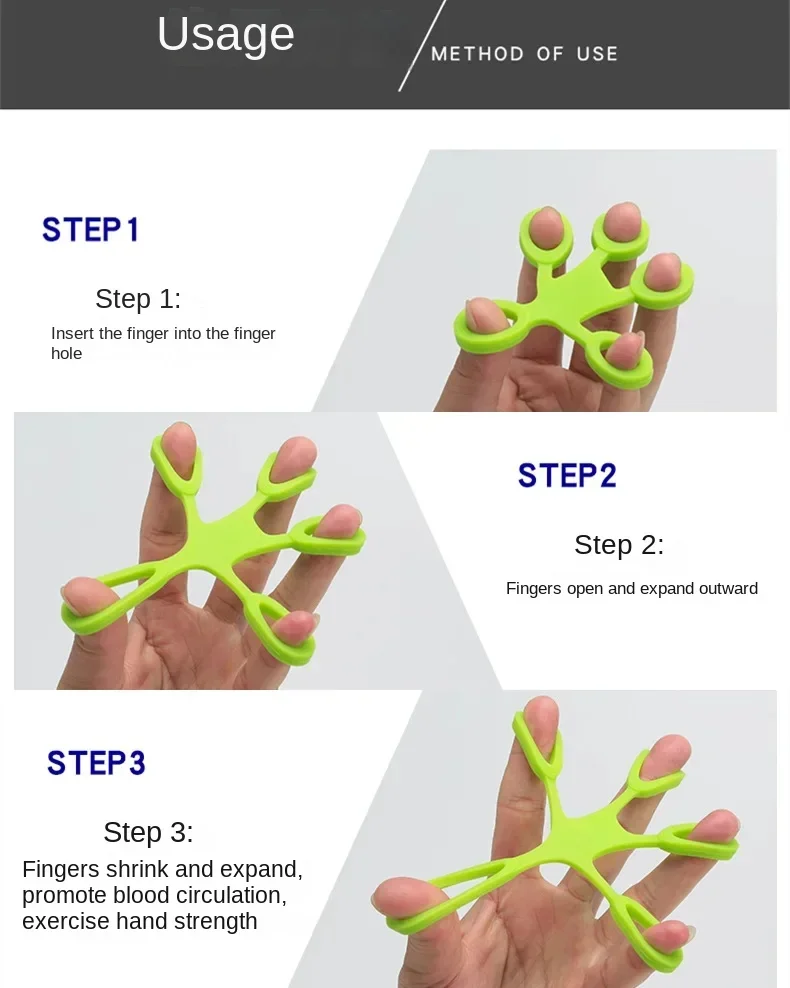 Usage

METHOD OF USE

STEP1

Step 1:

Insert the finger into the finger hole

STEP2

Step 2:

Fingers open and expand outward

STEP3

Step 3:

Fingers shrink and expand, promote blood circulation, exercise hand strength