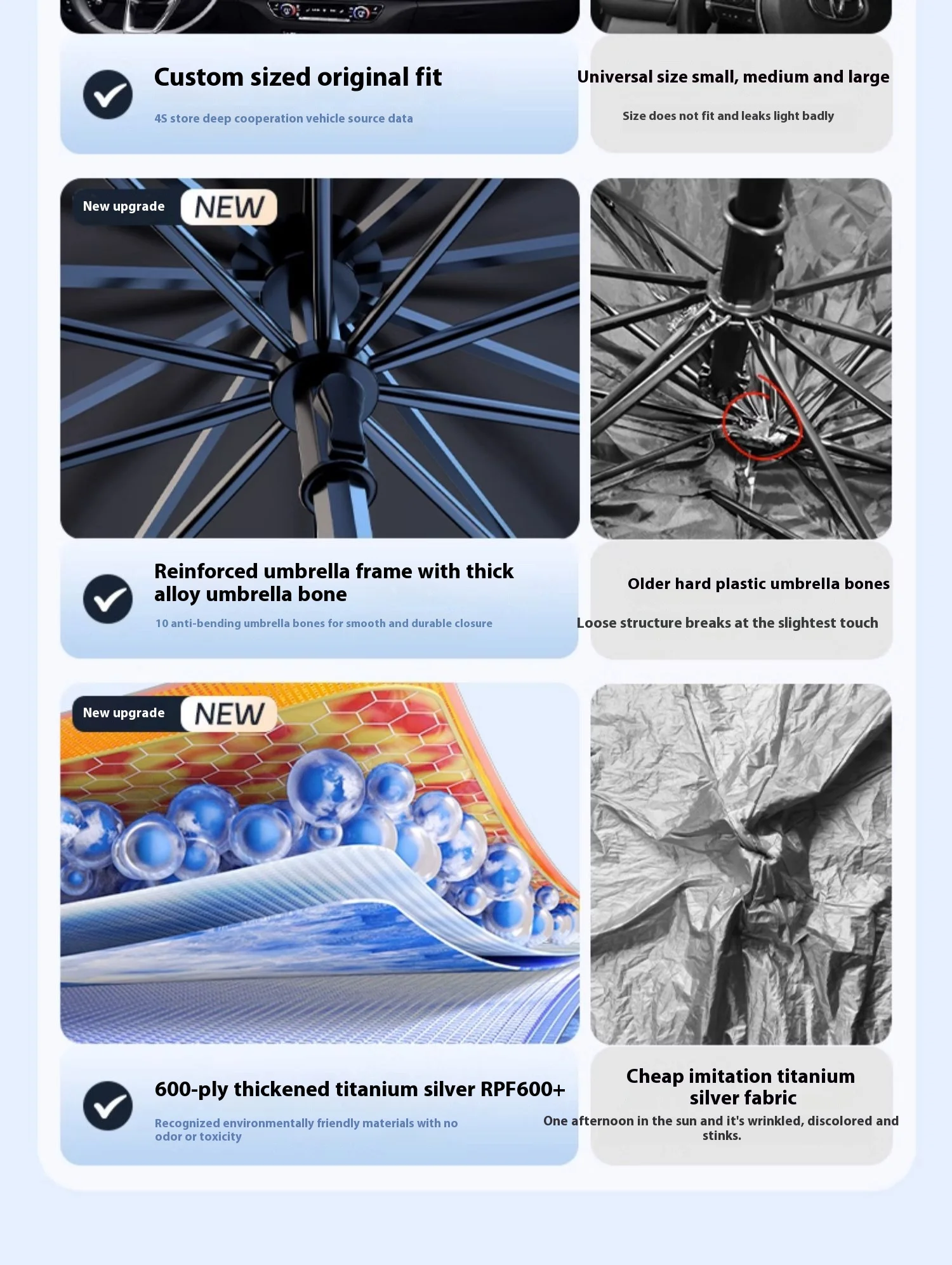 Custom sized original fit

4S store deep cooperation vehicle source data

Universal size small, medium and large

Size does not fit and leaks light badly

New upgrade NEW

Reinforced umbrella frame with thick alloy umbrella bone

10 anti-bending umbrella bones for smooth and durable closure

Older hard plastic umbrella bones

Loose structure breaks at the slightest touch

New upgrade NEW

600-ply thickened titanium silver RPF600+

Recognized environmentally friendly materials with no odor or toxicity

Cheap imitation titanium silver fabric

One afternoon in the sun and it's wrinkled, discolored and stinks.