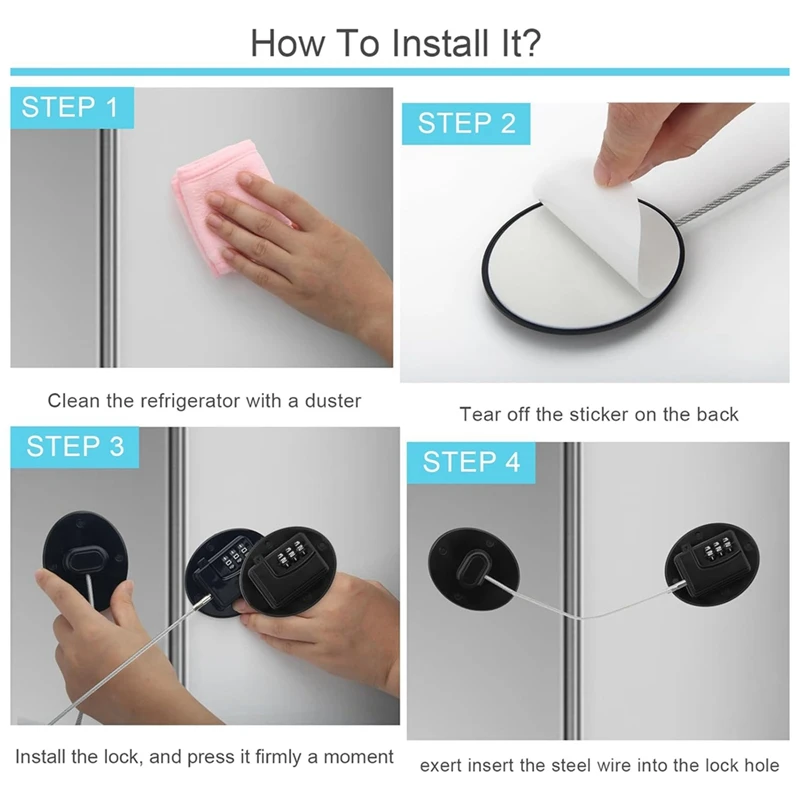 How To Install It?

STEP 1

Clean the refrigerator with a duster

STEP 2

Tear off the sticker on the back

STEP 3

Install the lock, and press it firmly a moment

STEP 4

exert insert the steel wire into the lock hole