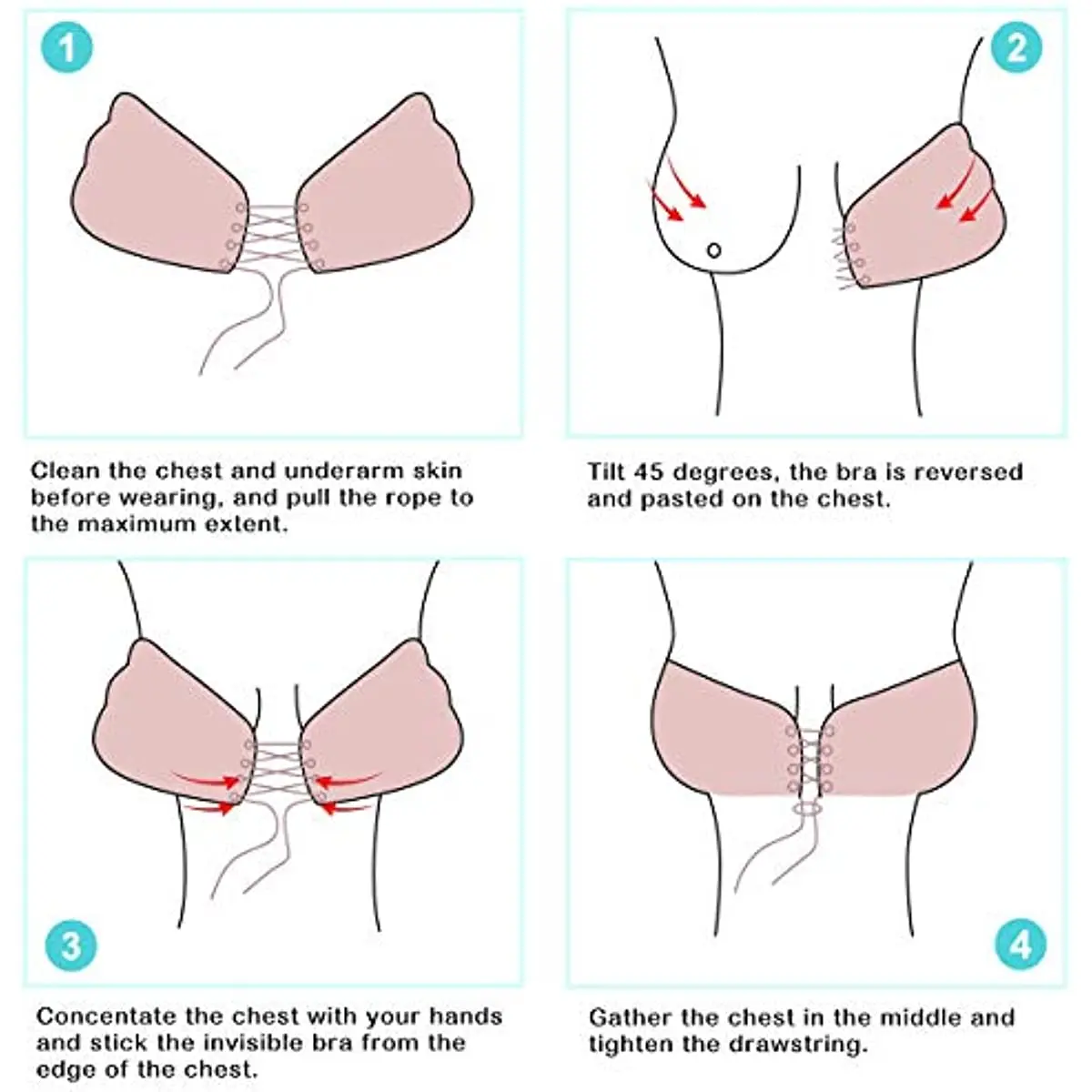 1

Clean the chest and underarm skin before wearing, and pull the rope to the maximum extent.

2

Tilt 45 degrees, the bra is reversed and pasted on the chest.

3

Concentate the chest with your hands and stick the invisible bra from the edge of the chest.

4

Gather the chest in the middle and tighten the drawstring.