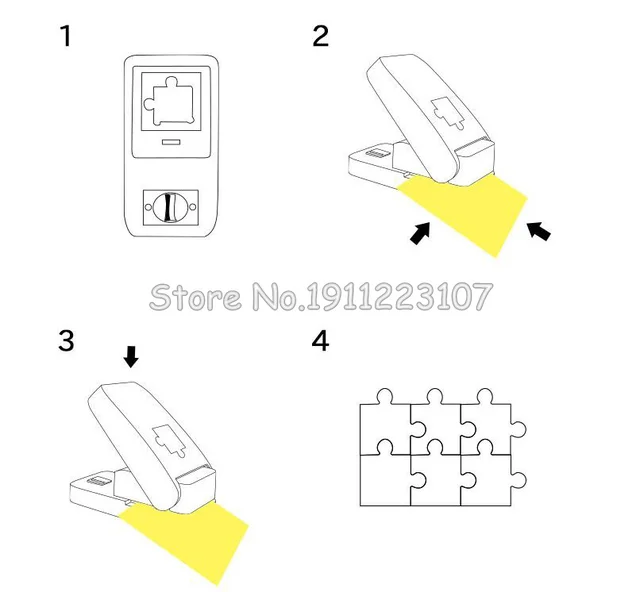 1

2

Store No.1911223107

3

4