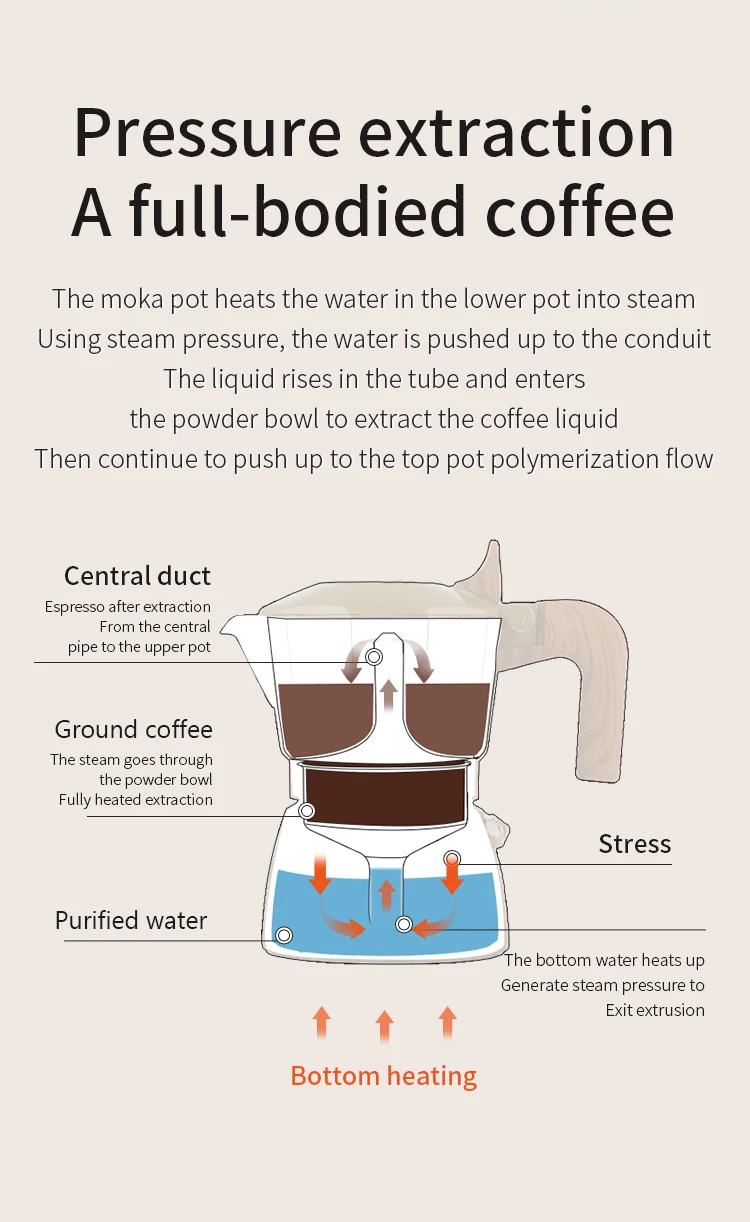 Pressure extraction
A full-bodied coffee

The moka pot heats the water in the lower pot into steam
Using steam pressure, the water is pushed up to the conduit
The liquid rises in the tube and enters
the powder bowl to extract the coffee liquid
Then continue to push up to the top pot polymerization flow

Central duct
Espresso after extraction
From the central
pipe to the upper pot

Ground coffee
The steam goes through
the powder bowl
Fully heated extraction

Stress

Purified water

The bottom water heats up
Generate steam pressure to
Exit extrusion

Bottom heating