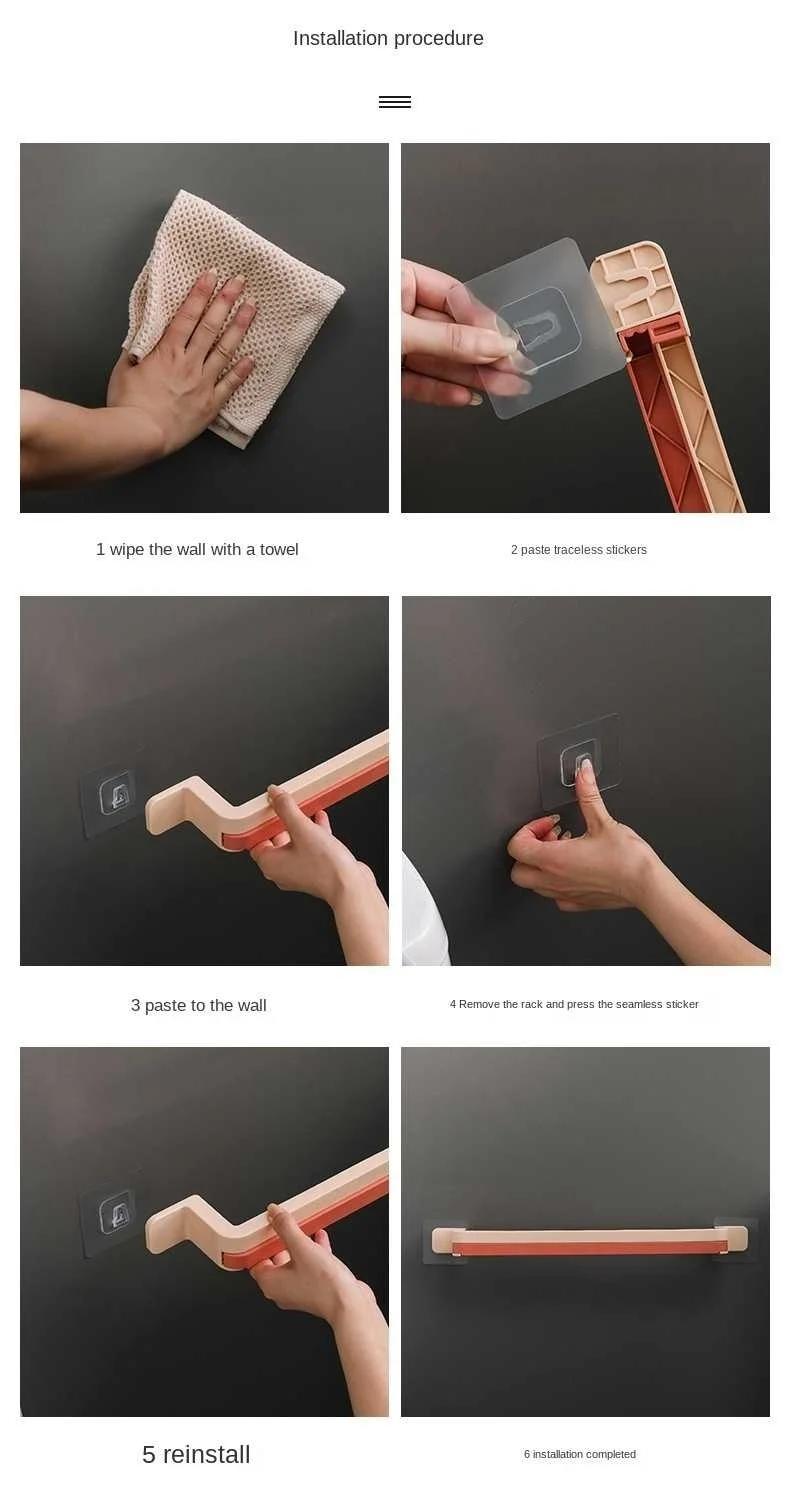 Installation procedure

1 wipe the wall with a towel

2 paste traceless stickers

3 paste to the wall

4 Remove the rack and press the seamless sticker

5 reinstall

6 installation completed