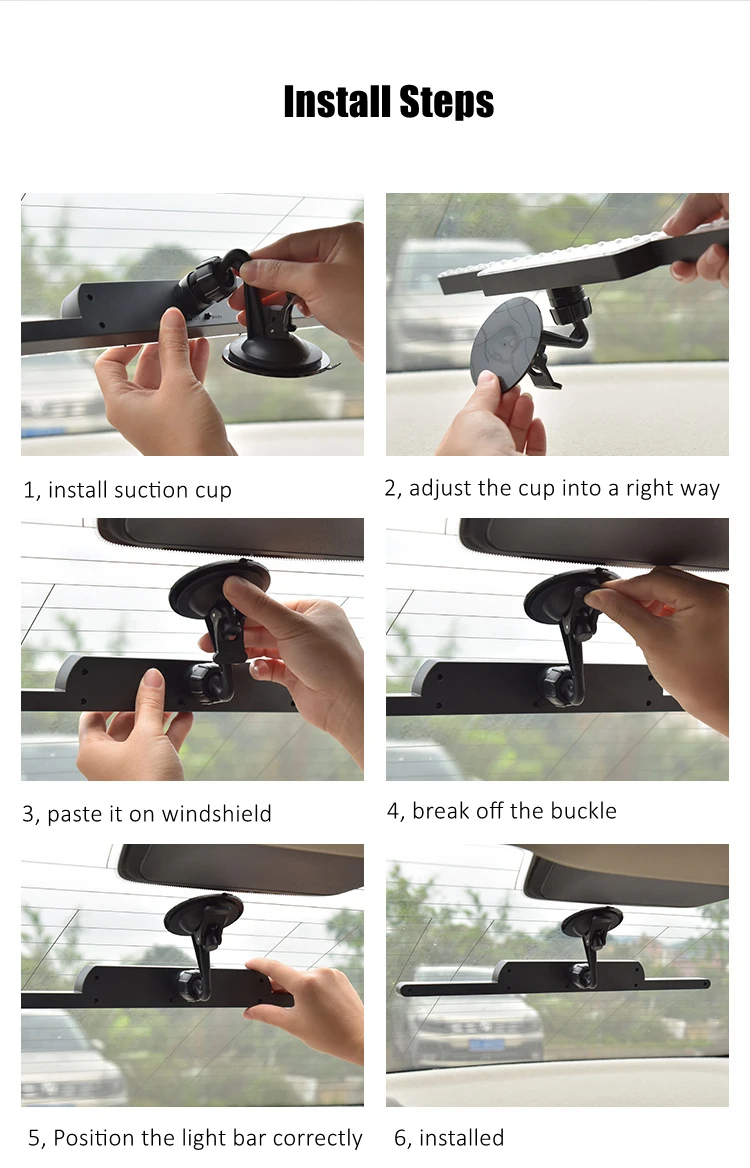 Install Steps

1, install suction cup

2, adjust the cup into a right way

3, paste it on windshield

4, break off the buckle

5, Position the light bar correctly

6, installed