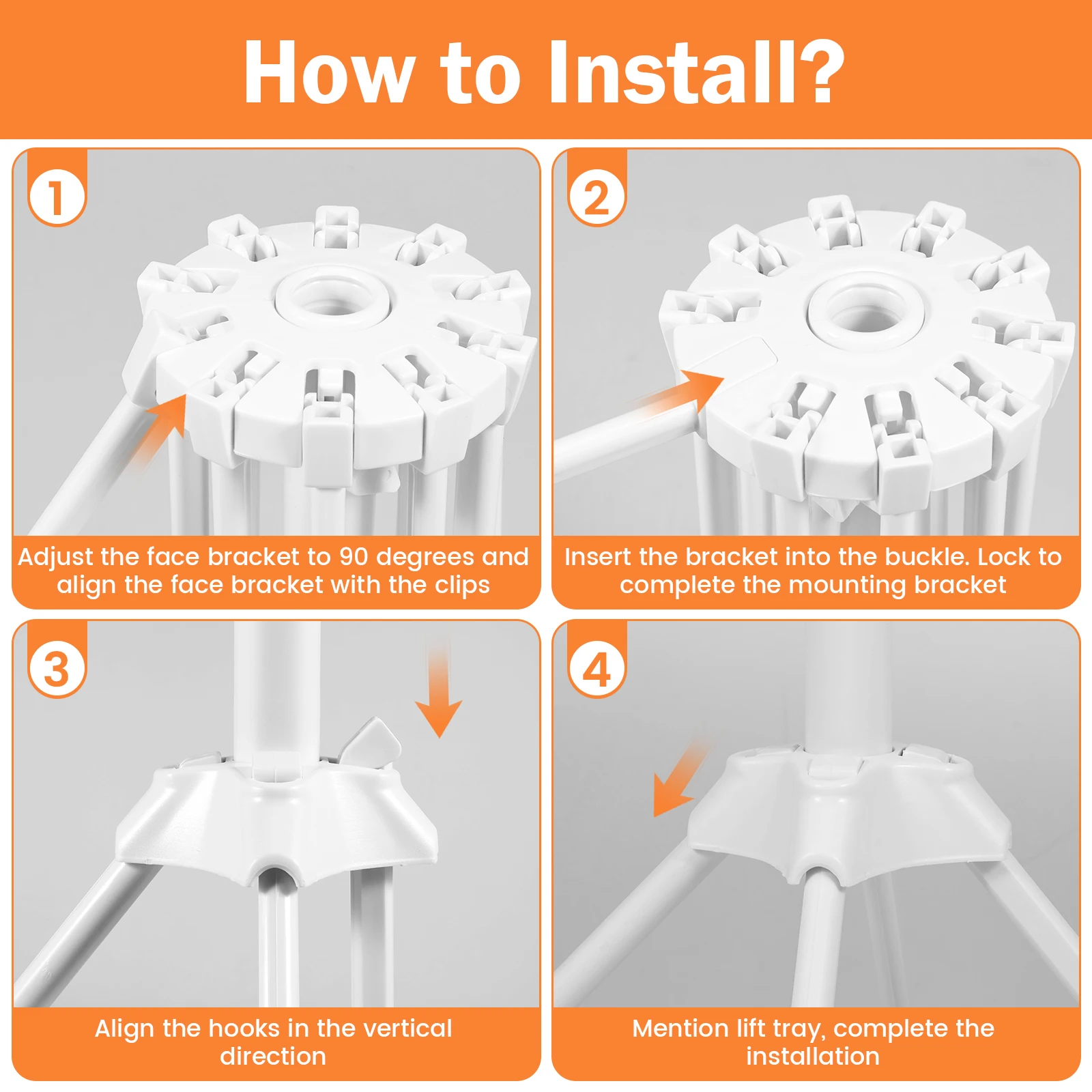 How to Install?

1

Adjust the face bracket to 90 degrees and align the face bracket with the clips

2

Insert the bracket into the buckle. Lock to complete the mounting bracket

3

Align the hooks in the vertical direction

4

Mention lift tray, complete the installation