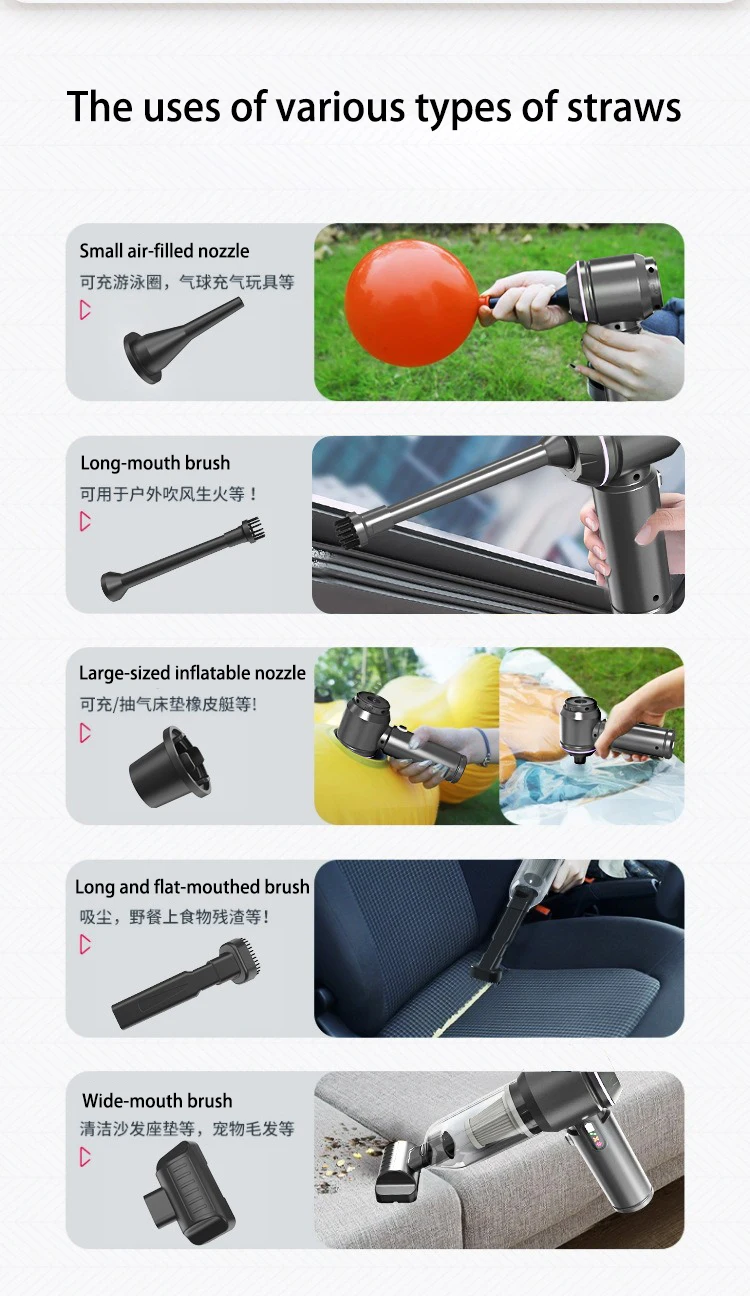 The uses of various types of straws

Small air-filled nozzle
可充游泳圈，气球充气玩具等

Long-mouth brush
可用于户外吹风生火等！

Large-sized inflatable nozzle
可充/抽气床垫橡皮艇等!

Long and flat-mouthed brush
吸尘，野餐上食物残渣等！

Wide-mouth brush
清洁沙发座垫等，宠物毛发等