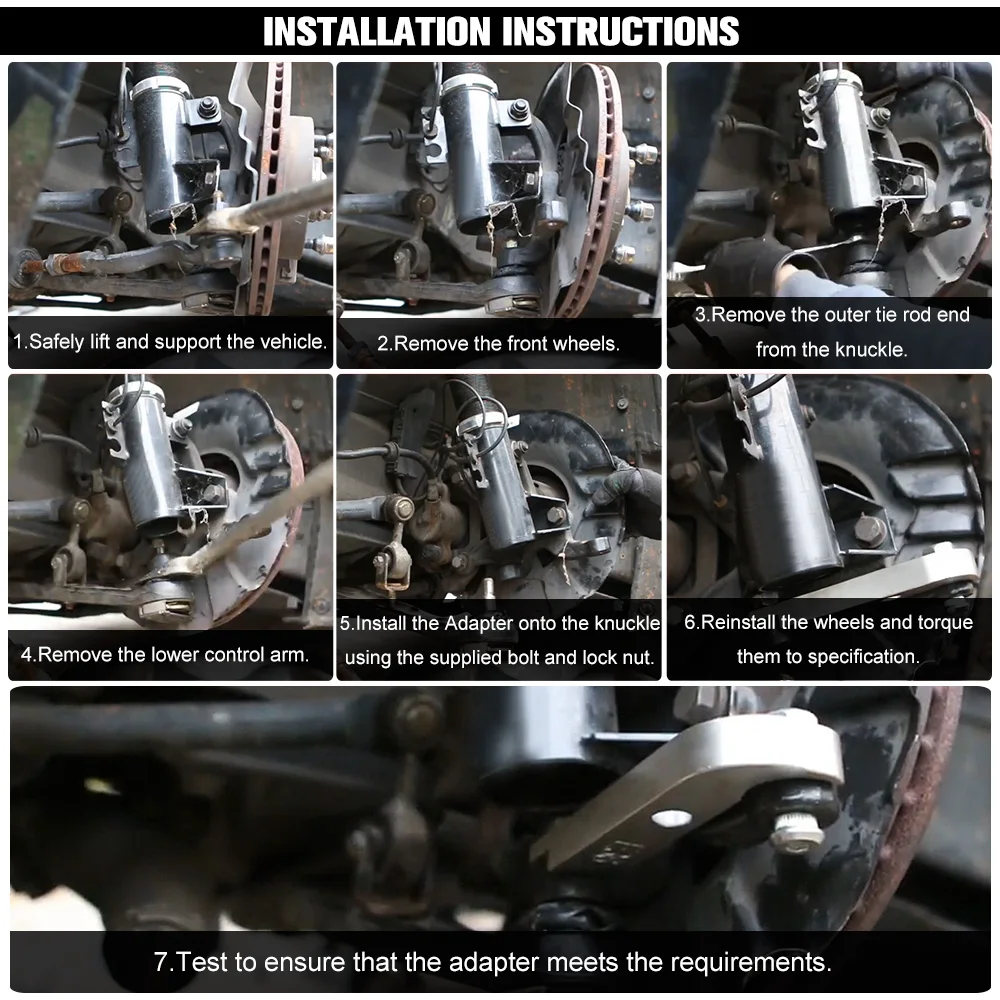 INSTALLATION INSTRUCTIONS

1.Safely lift and support the vehicle.

2.Remove the front wheels.

3.Remove the outer tie rod end from the knuckle.

4.Remove the lower control arm.

5.Install the Adapter onto the knuckle using the supplied bolt and lock nut.

6.Reinstall the wheels and torque them to specification.

7.Test to ensure that the adapter meets the requirements.