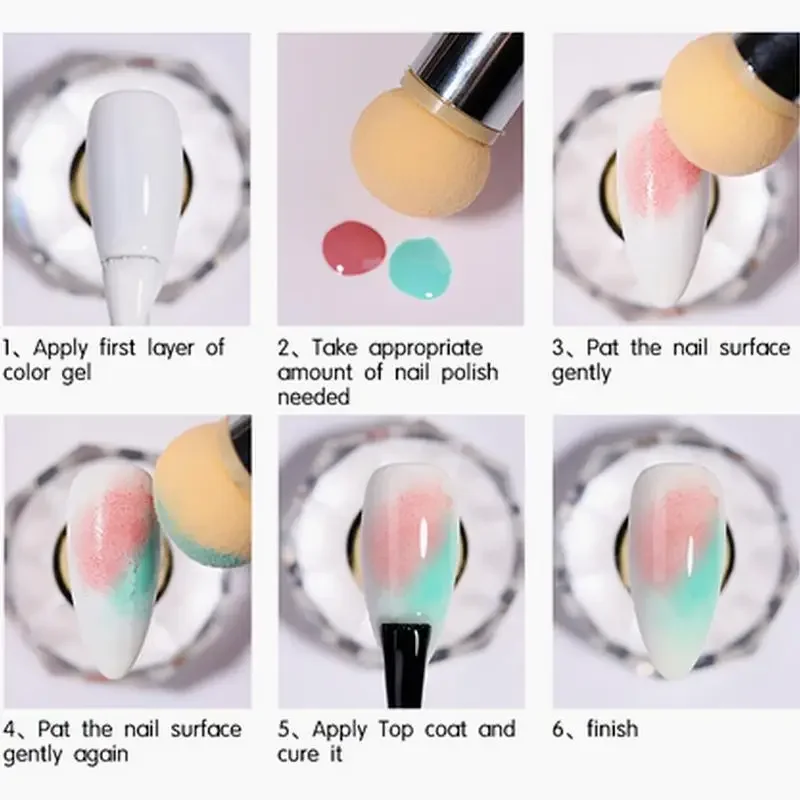 1、Apply first layer of color gel

2、Take appropriate amount of nail polish needed

3、Pat the nail surface gently

4、Pat the nail surface gently again

5、Apply Top coat and cure it

6、finish