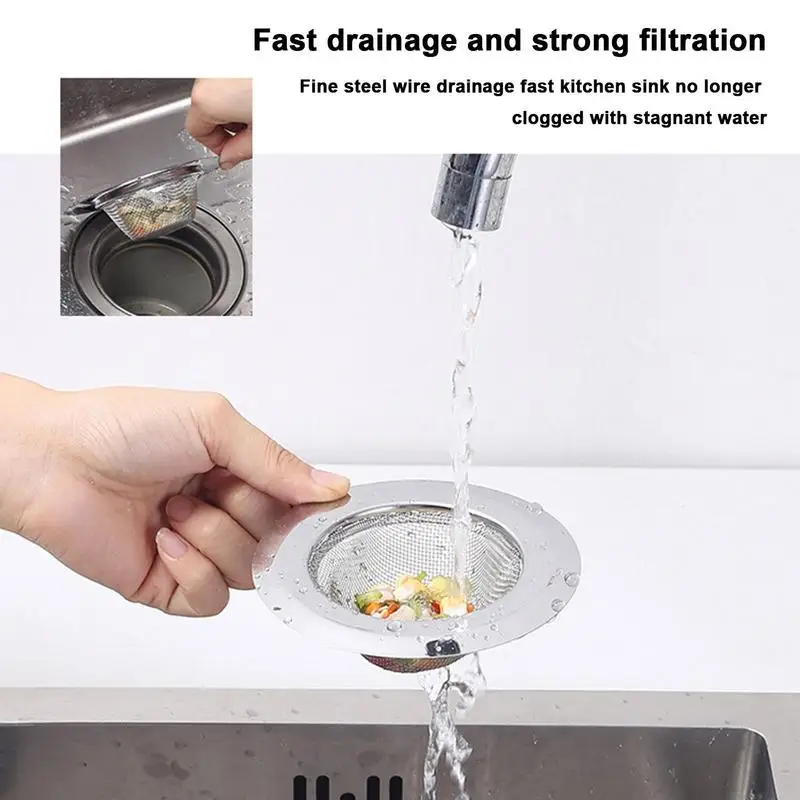 Fast drainage and strong filtration

Fine steel wire drainage fast kitchen sink no longer clogged with stagnant water