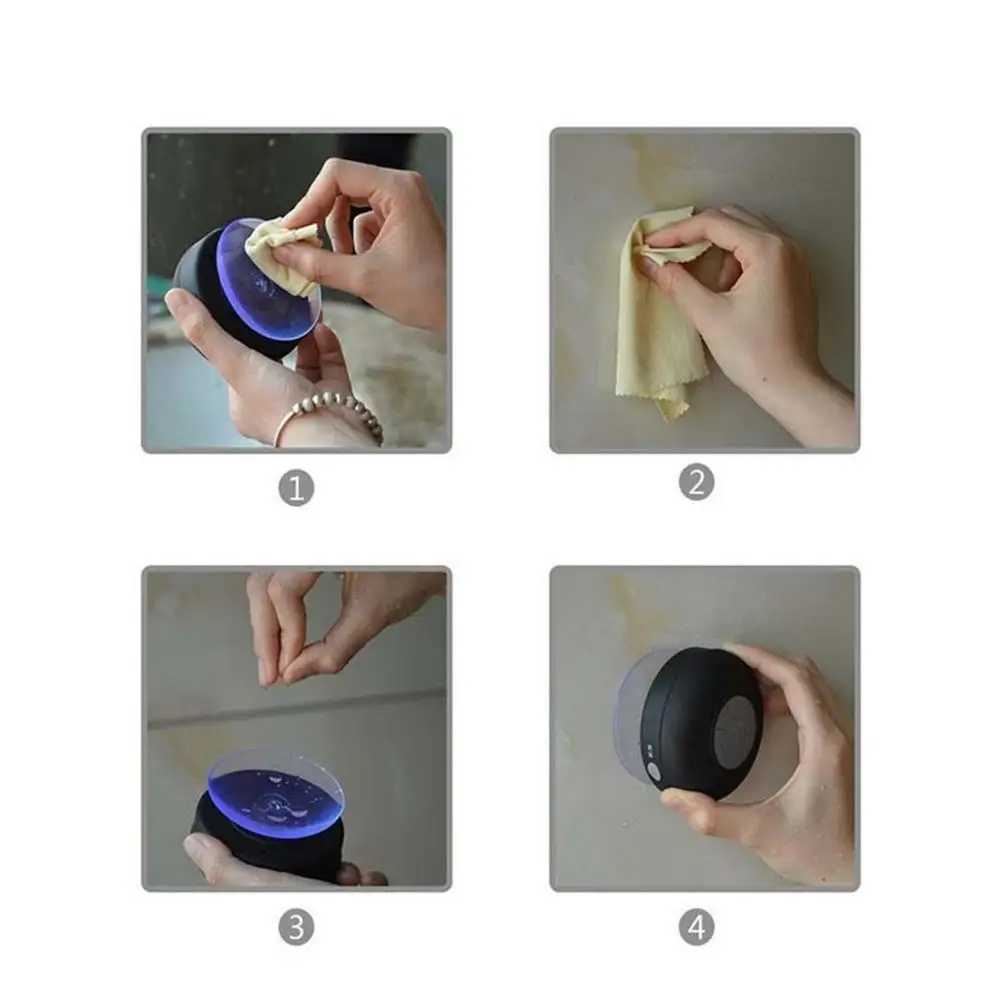 1

2

3

4