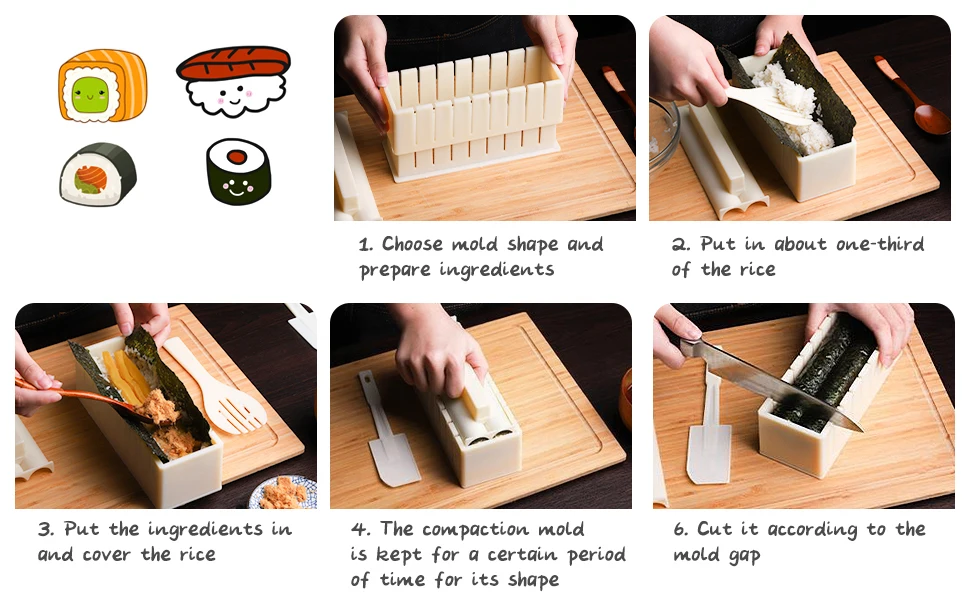 1. Choose mold shape and prepare ingredients

2. Put in about one-third of the rice

3. Put the ingredients in and cover the rice

4. The compaction mold is kept for a certain period of time for its shape

6. Cut it according to the mold gap