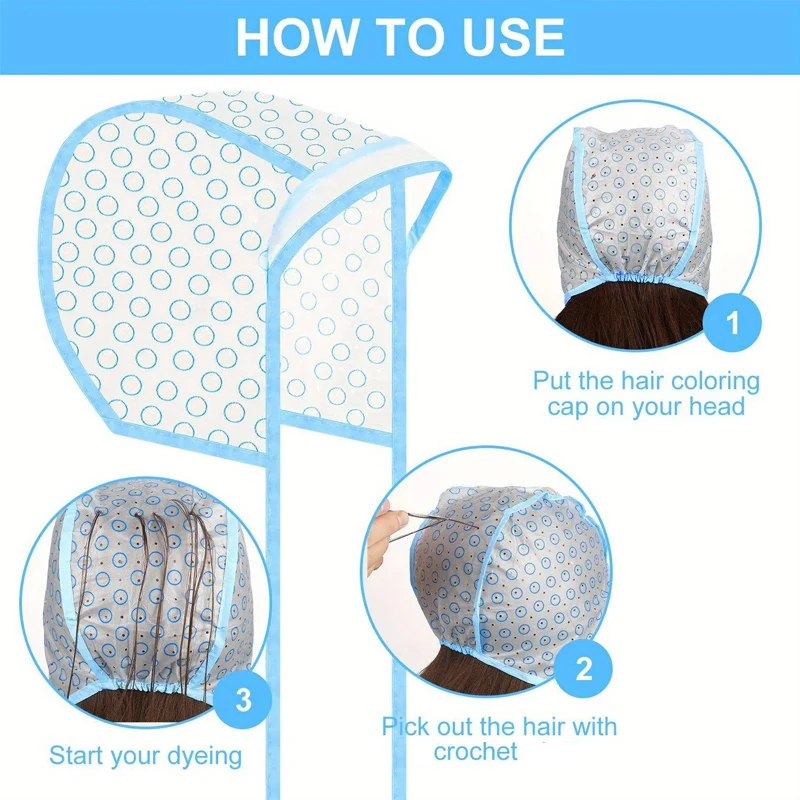 HOW TO USE

1

Put the hair coloring cap on your head

2

Pick out the hair with crochet

3

Start your dyeing