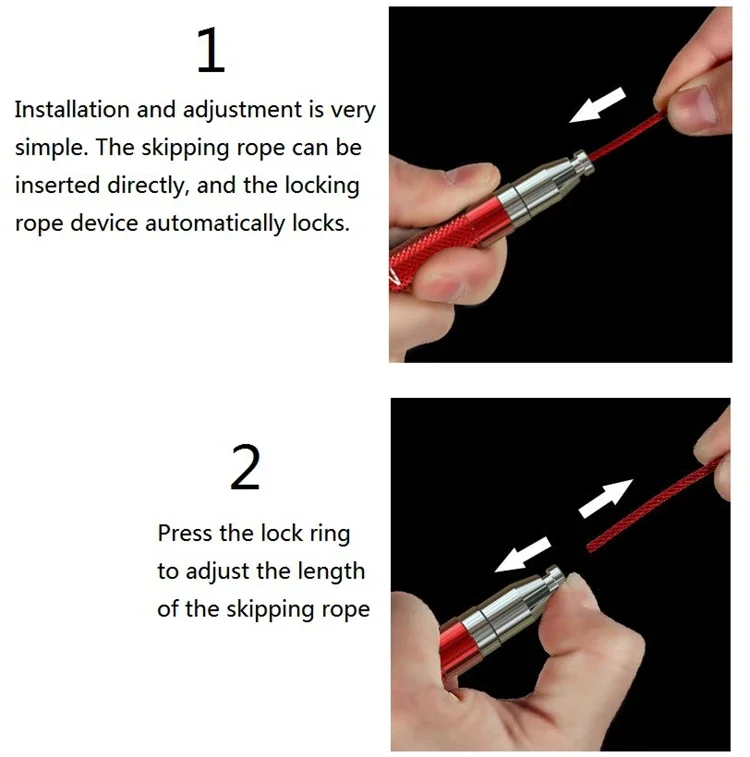 1

Installation and adjustment is very simple. The skipping rope can be inserted directly, and the locking rope device automatically locks.

2

Press the lock ring to adjust the length of the skipping rope