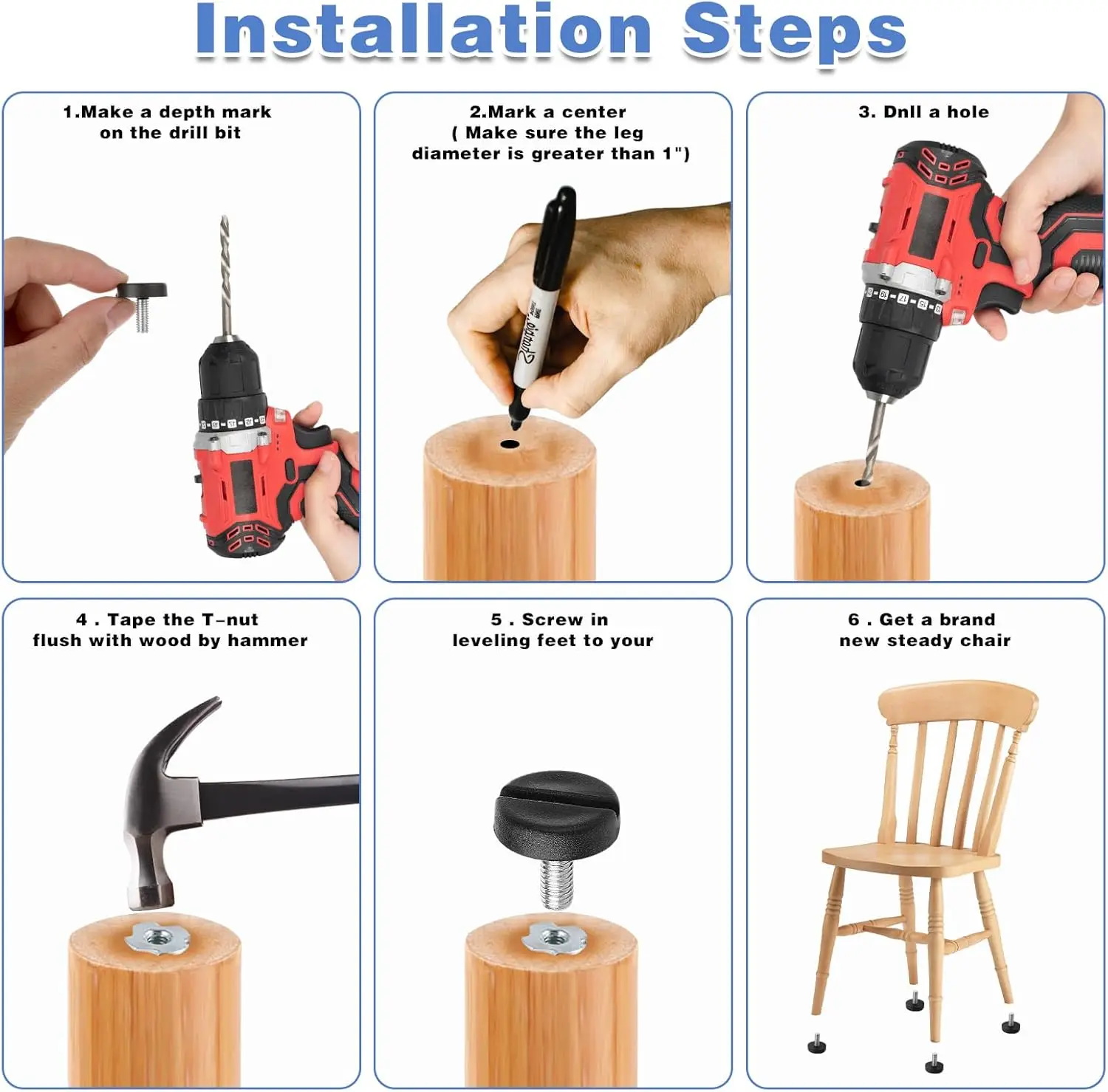 Installation Steps

1.Make a depth mark on the drill bit

2.Mark a center ( Make sure the leg diameter is greater than 1")

3. Dnll a hole

4 . Tape the T-nut flush with wood by hammer

5 . Screw in leveling feet to your

6 . Get a brand new steady chair