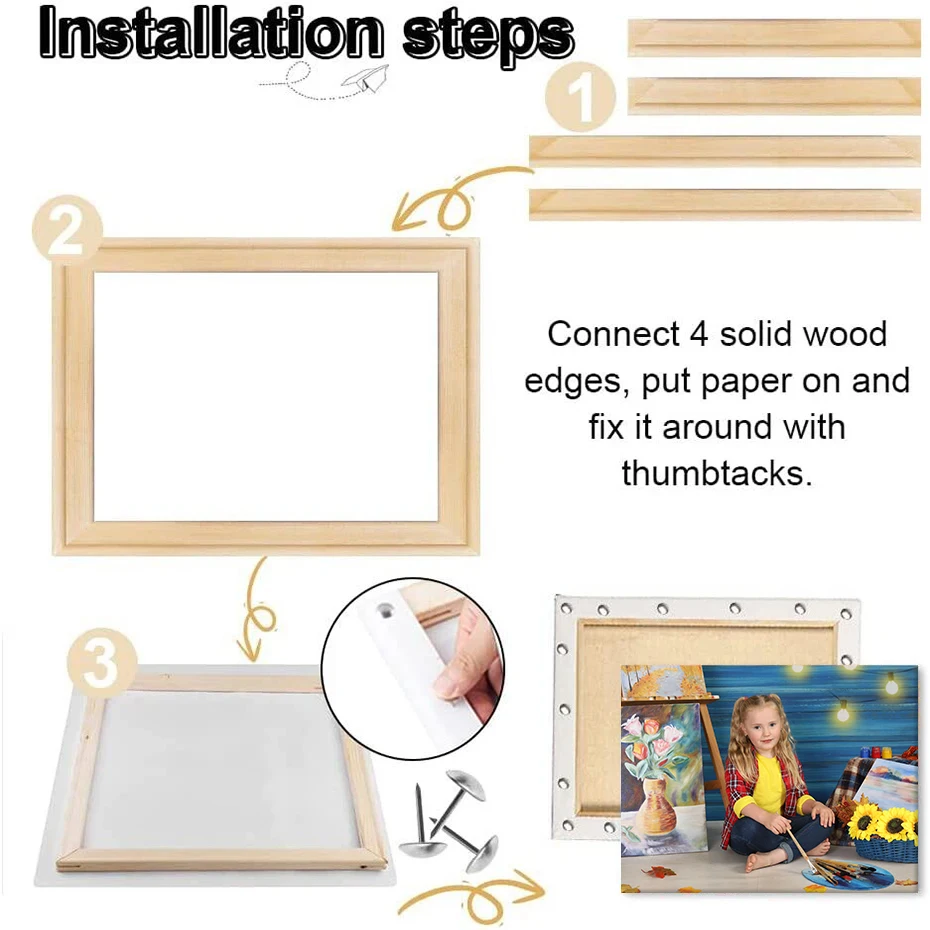 Installation steps

1

2

Connect 4 solid wood edges, put paper on and fix it around with thumbtacks.

3