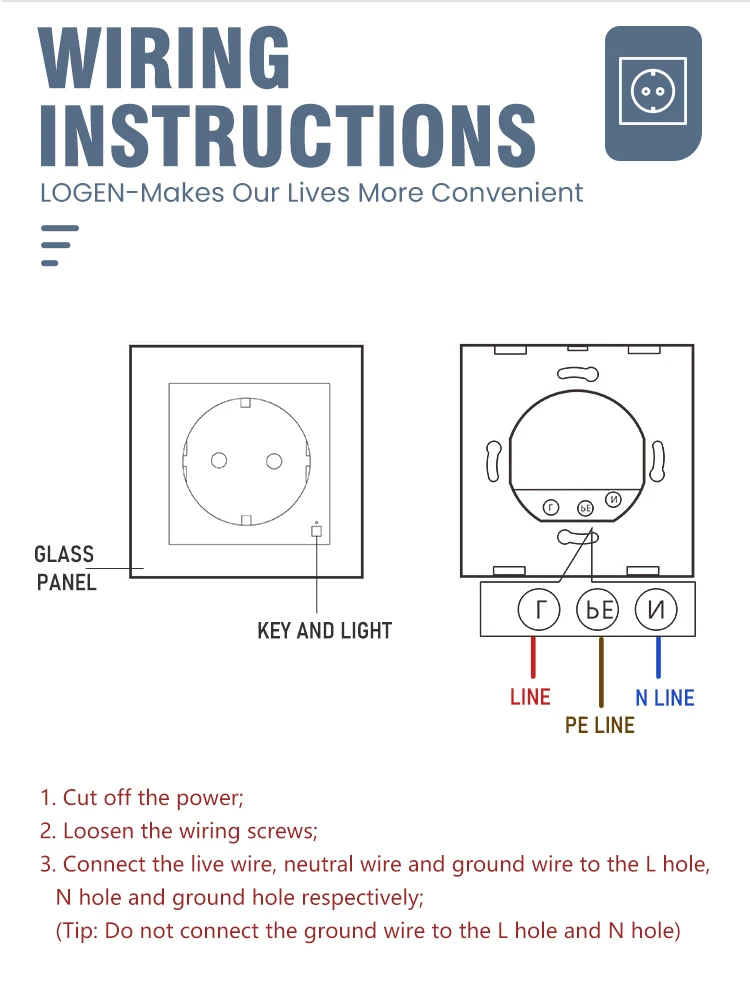 WIRING INSTRUCTIONS

LOGEN-Makes Our Lives More Convenient

GLASS PANEL

KEY AND LIGHT

Г ЬE И

Г ЬE И

LINE

PE LINE

N LINE

1. Cut off the power;
2. Loosen the wiring screws;
3. Connect the live wire, neutral wire and ground wire to the L hole, N hole and ground hole respectively;
(Tip: Do not connect the ground wire to the L hole and N hole)