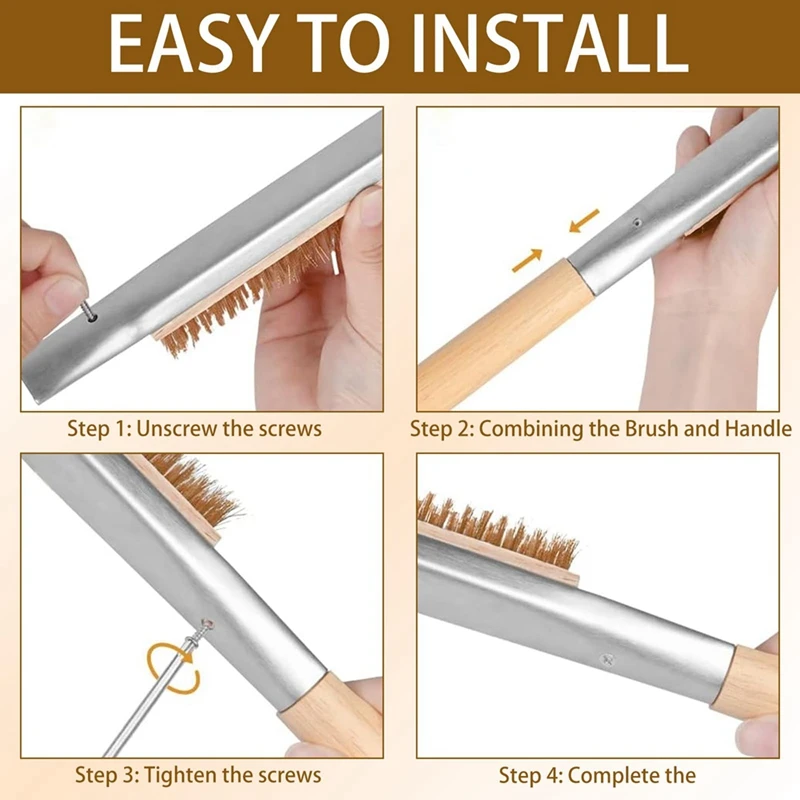 EASY TO INSTALL

Step 1: Unscrew the screws

Step 2: Combining the Brush and Handle

Step 3: Tighten the screws

Step 4: Complete the