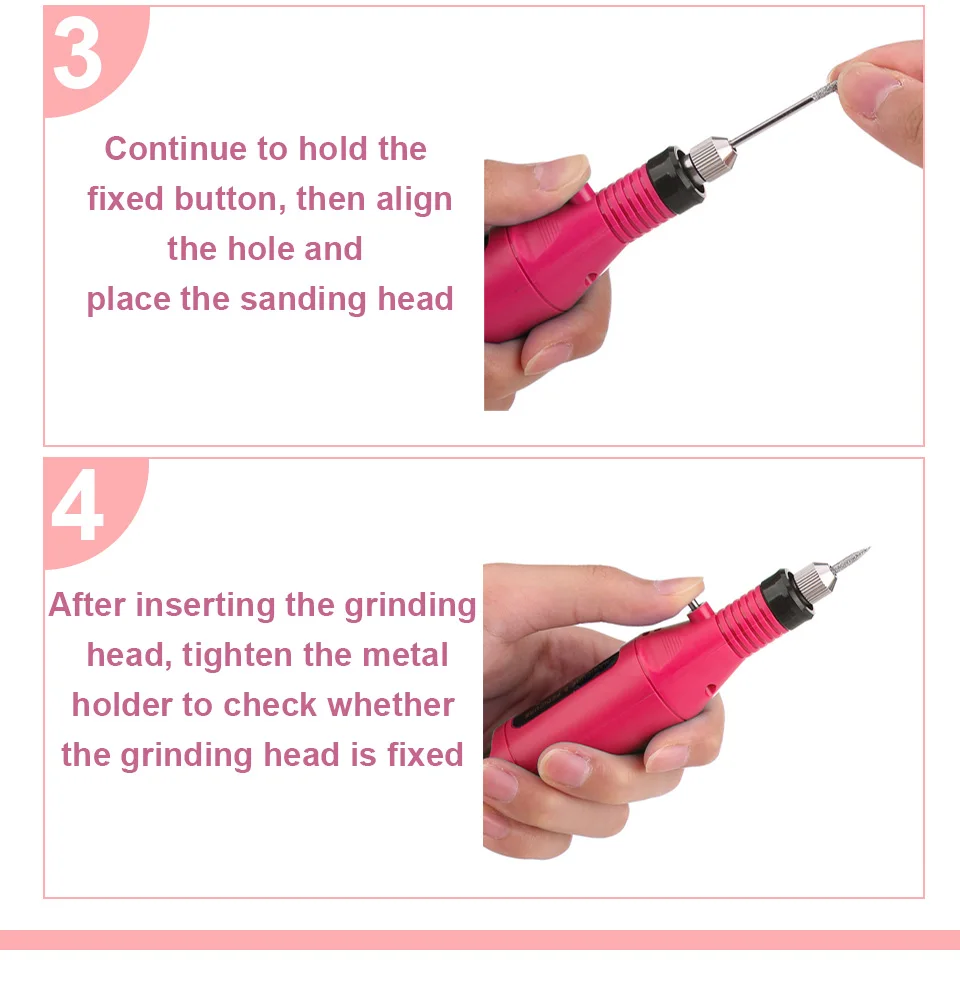 3

Continue to hold the fixed button, then align the hole and place the sanding head

4

After inserting the grinding head, tighten the metal holder to check whether the grinding head is fixed