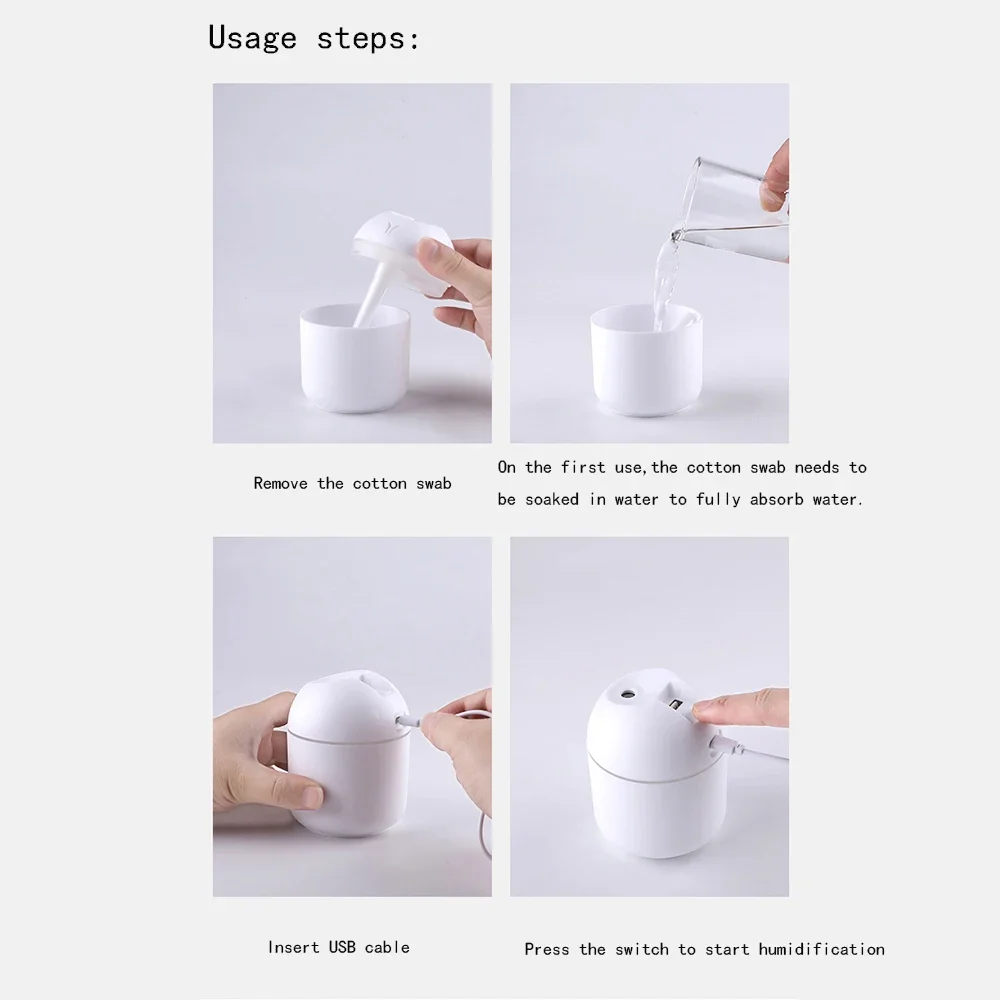 Usage steps:

Remove the cotton swab

On the first use,the cotton swab needs to be soaked in water to fully absorb water.

Insert USB cable

Press the switch to start humidification