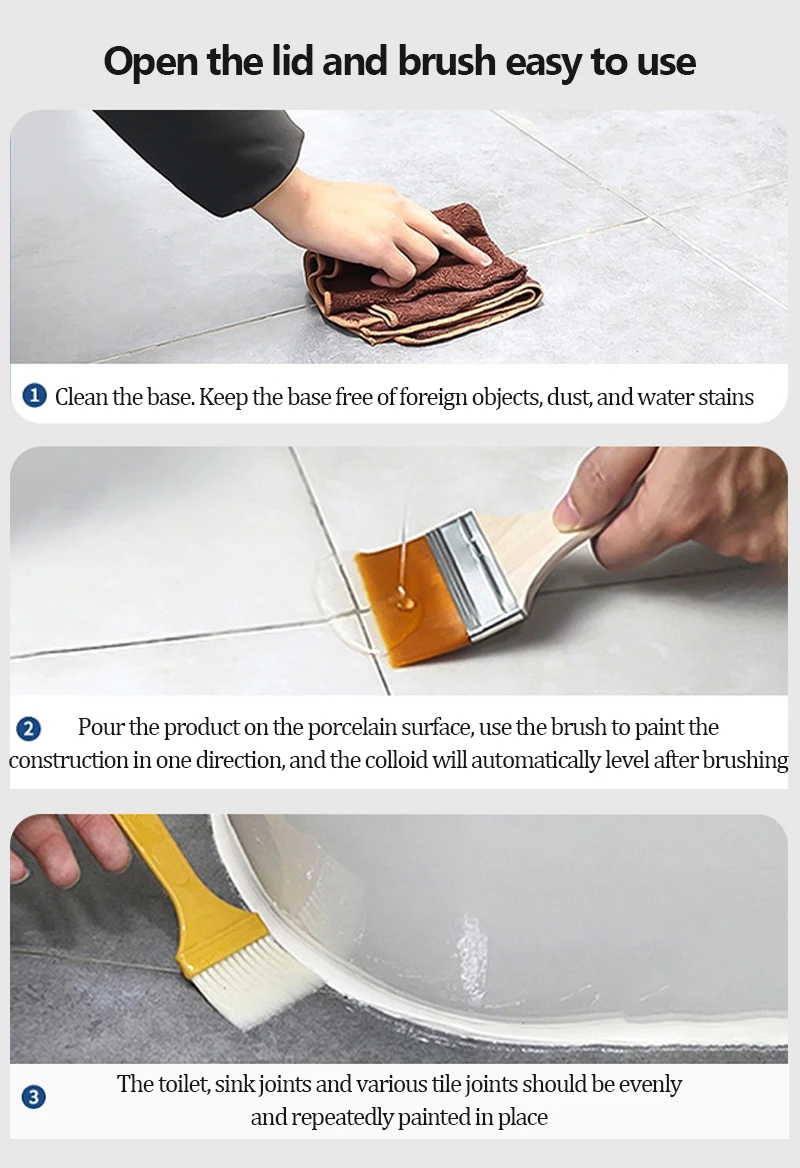 Open the lid and brush easy to use

1 Clean the base. Keep the base free of foreign objects, dust, and water stains

2 Pour the product on the porcelain surface, use the brush to paint the construction in one direction, and the colloid will automatically level after brushing

3 The toilet, sink joints and various tile joints should be evenly and repeatedly painted in place