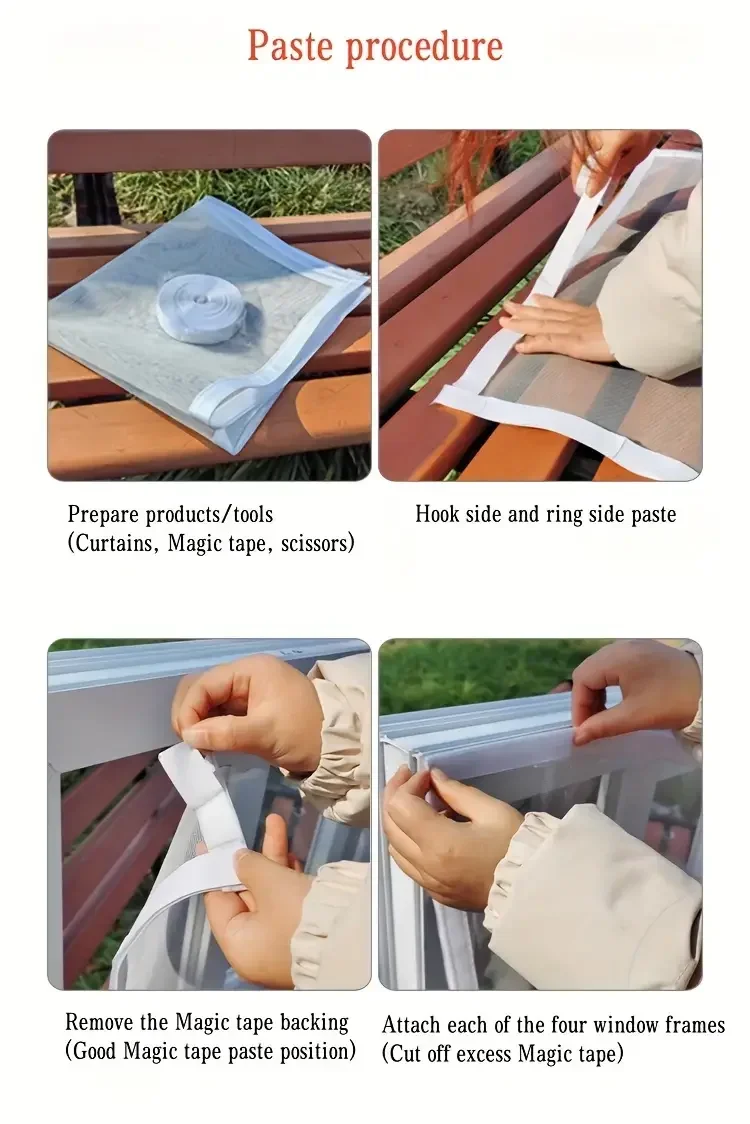 Paste procedure

Prepare products/tools
(Curtains, Magic tape, scissors)

Hook side and ring side paste

Remove the Magic tape backing
(Good Magic tape paste position)

Attach each of the four window frames
(Cut off excess Magic tape)