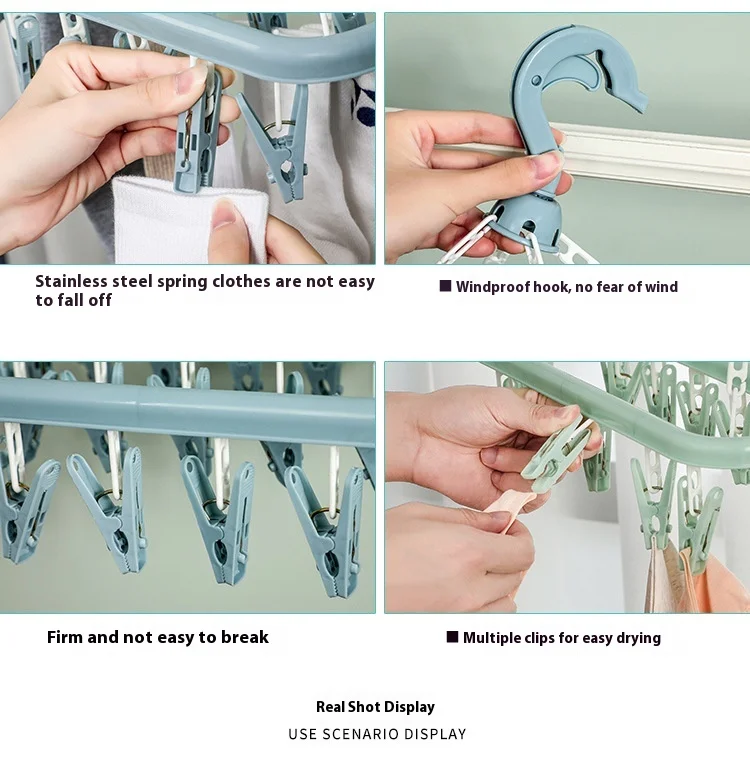 Stainless steel spring clothes are not easy to fall off

■ Windproof hook, no fear of wind

Firm and not easy to break

■ Multiple clips for easy drying

Real Shot Display

USE SCENARIO DISPLAY