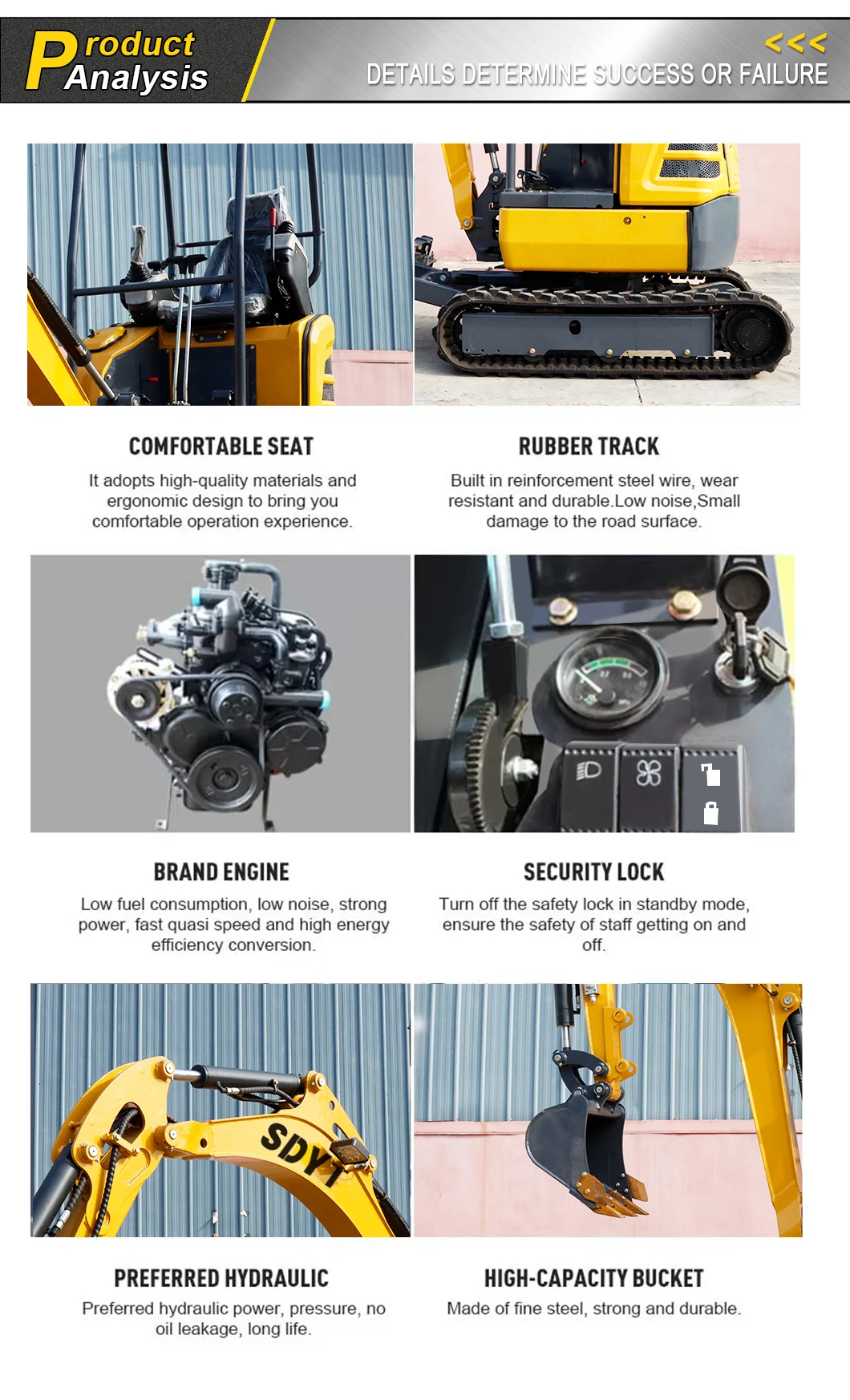 Product Analysis

<<<

DETAILS DETERMINE SUCCESS OR FAILURE

COMFORTABLE SEAT

It adopts high-quality materials and ergonomic design to bring you comfortable operation experience.

RUBBER TRACK

Built in reinforcement steel wire, wear resistant and durable.Low noise,Small damage to the road surface.

BRAND ENGINE

Low fuel consumption, low noise, strong power, fast quasi speed and high energy efficiency conversion.

SECURITY LOCK

Turn off the safety lock in standby mode, ensure the safety of staff getting on and off.

SDY1

PREFERRED HYDRAULIC

Preferred hydraulic power, pressure, no oil leakage, long life.

HIGH-CAPACITY BUCKET

Made of fine steel, strong and durable.