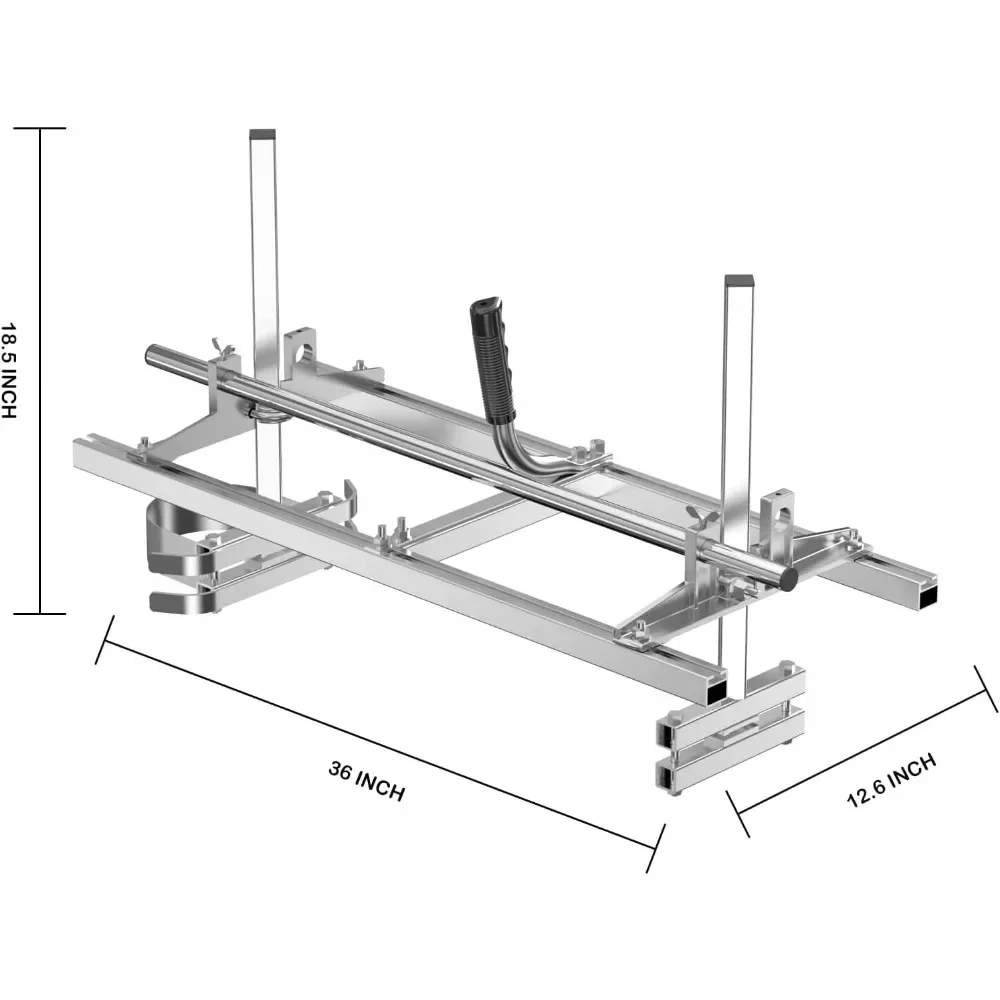 18.5 INCH

36 INCH

12.6 INCH