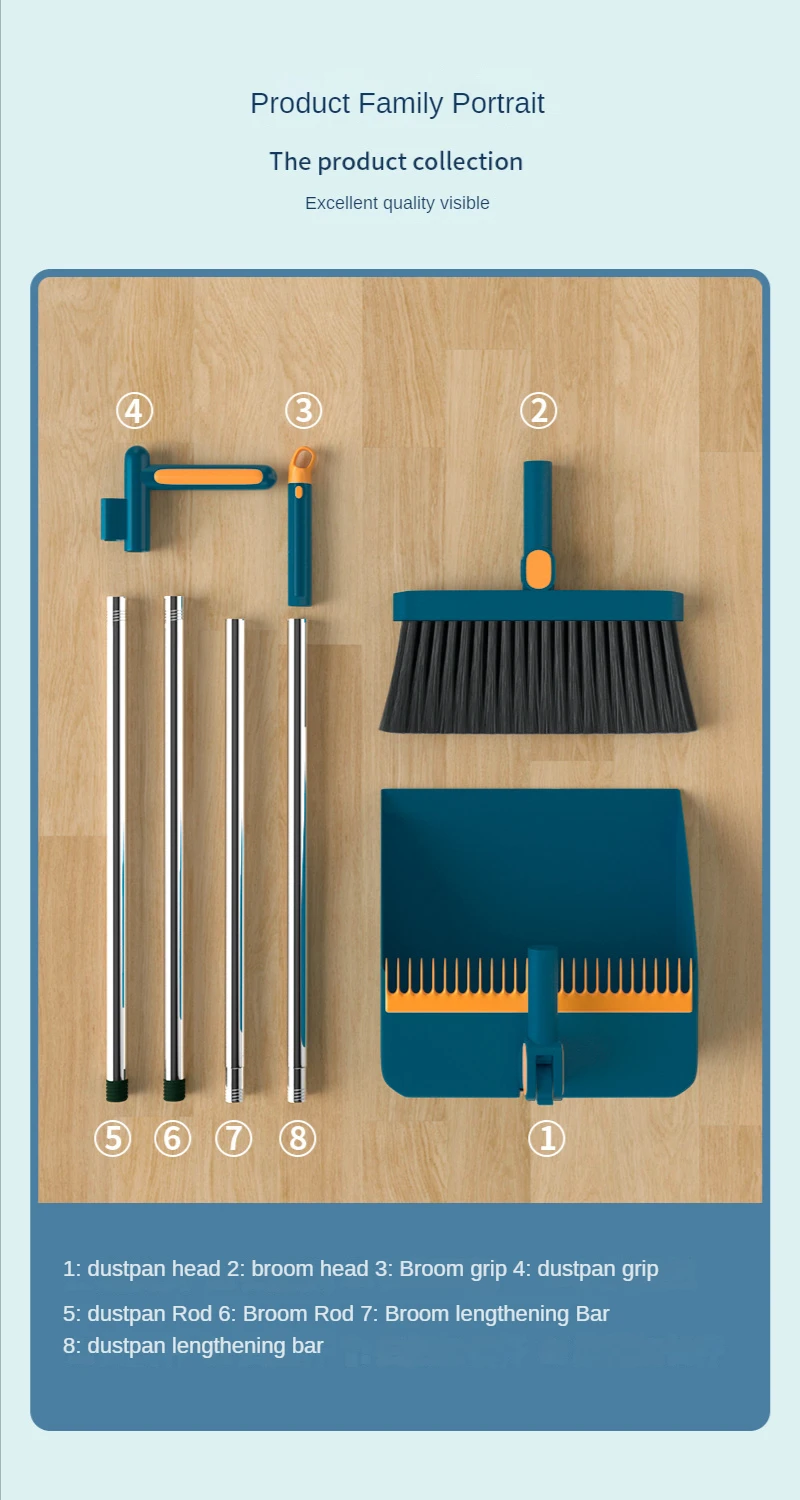 Product Family Portrait

The product collection

Excellent quality visible

④ ③ ②

⑤ ⑥ ⑦ ⑧ ①

1: dustpan head 2: broom head 3: Broom grip 4: dustpan grip

5: dustpan Rod 6: Broom Rod 7: Broom lengthening Bar
8: dustpan lengthening bar