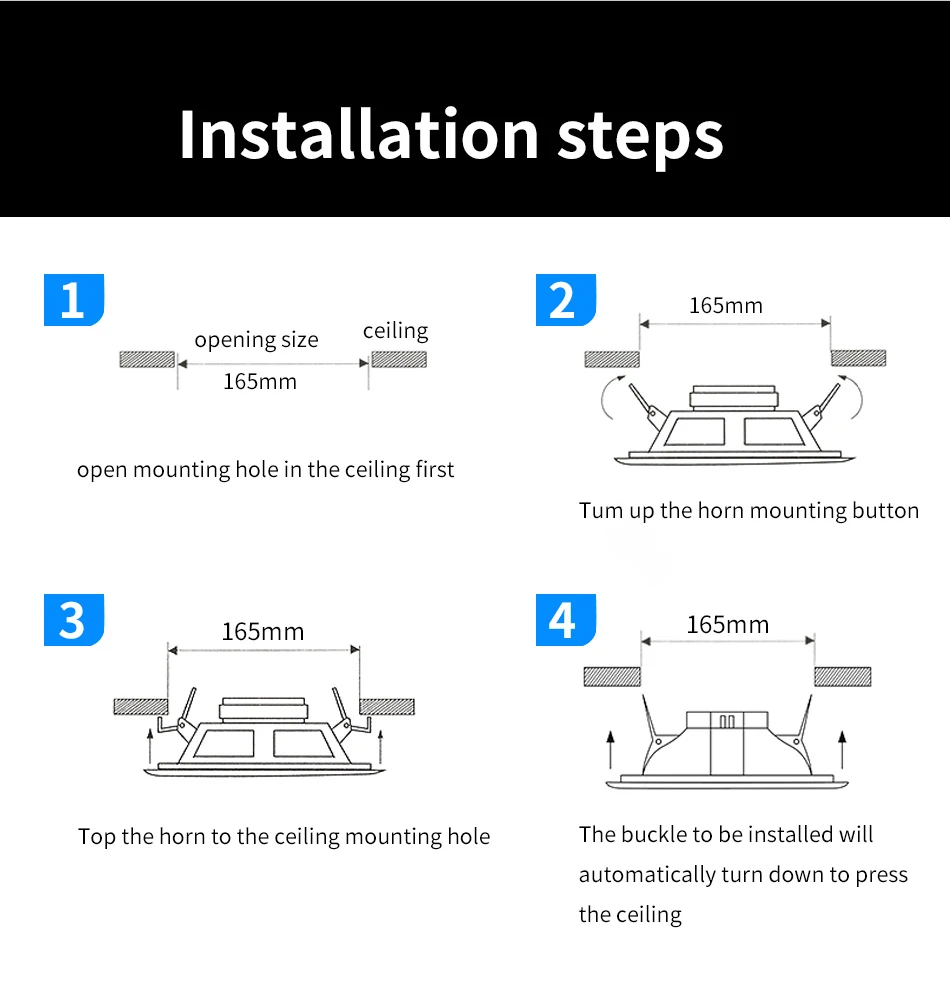 Installation steps

1

opening size

ceiling

165mm

open mounting hole in the ceiling first

2

165mm

Tum up the horn mounting button

3

165mm

Top the horn to the ceiling mounting hole

4

165mm

The buckle to be installed will automatically turn down to press the ceiling