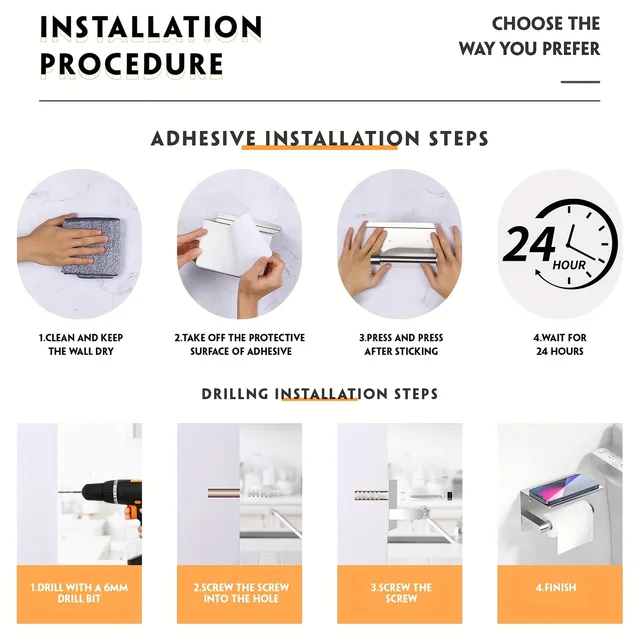 INSTALLATION PROCEDURE

CHOOSE THE WAY YOU PREFER

ADHESIVE INSTALLATION STEPS

24 HOUR

1.CLEAN AND KEEP THE WALL DRY

2.TAKE OFF THE PROTECTIVE SURFACE OF ADHESIVE

3.PRESS AND PRESS AFTER STICKING

4.WAIT FOR 24 HOURS

DRILLNG INSTALLATION STEPS

1.DRILL WITH A 6MM DRILL BIT

2.SCREW THE SCREW INTO THE HOLE

3.SCREW THE SCREW

4.FINISH