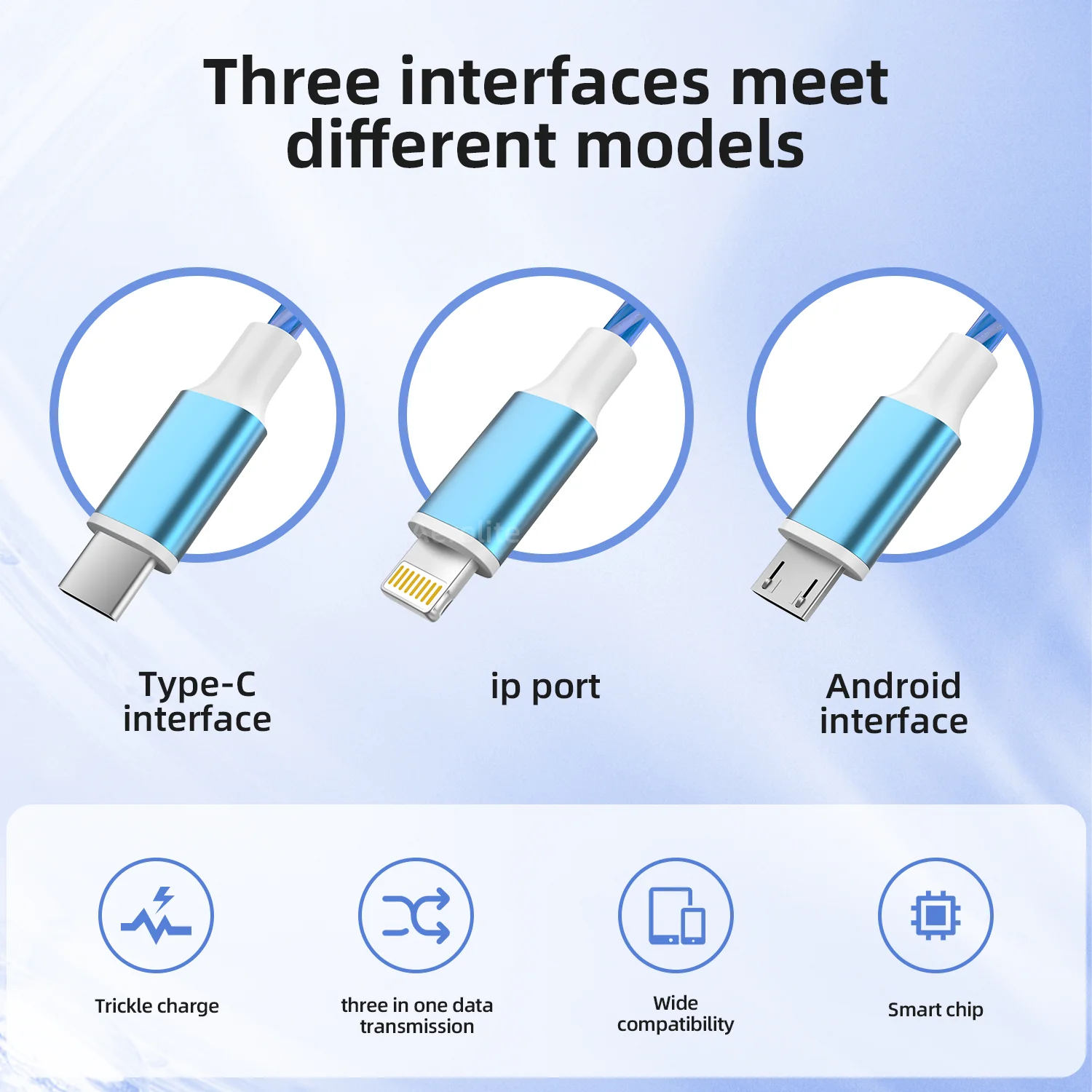 Three interfaces meet different models

Type-C interface

ip port

Android interface

Trickle charge

three in one data transmission

Wide compatibility

Smart chip