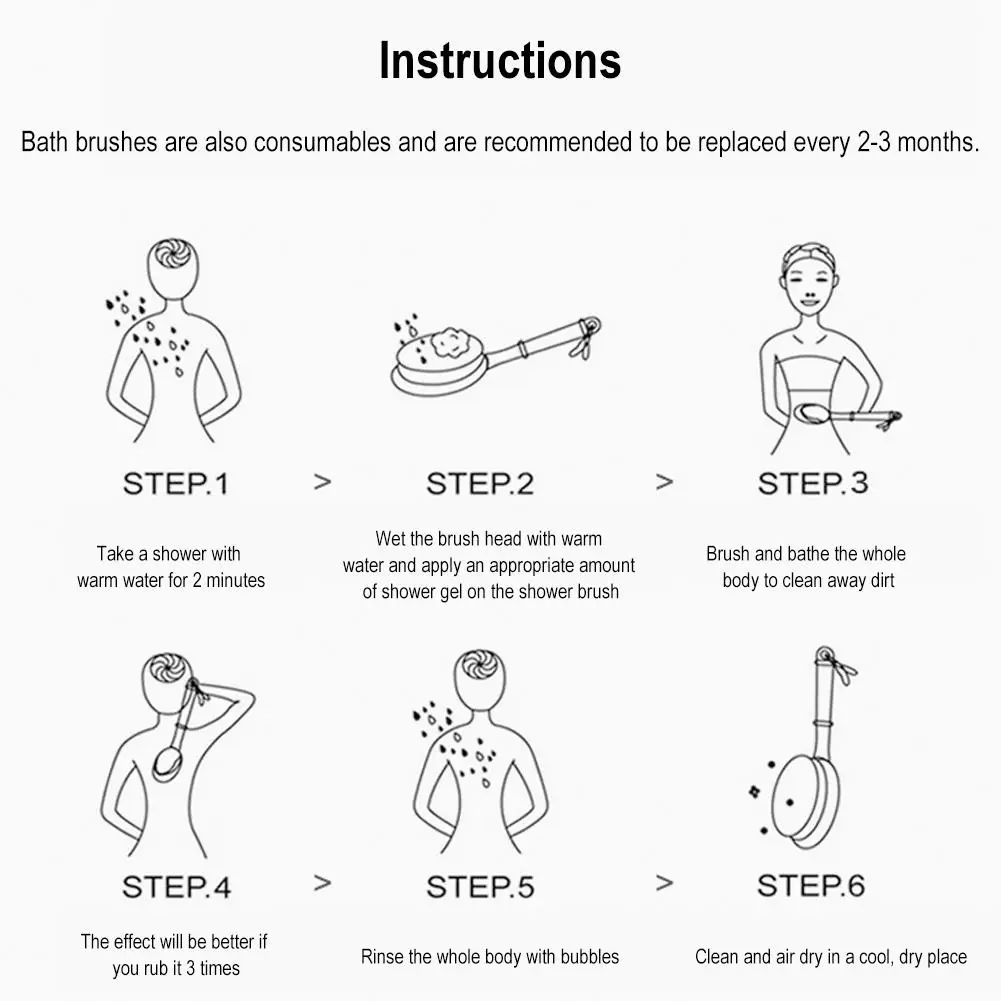 Instructions

Bath brushes are also consumables and are recommended to be replaced every 2-3 months.

STEP.1 > STEP.2 > STEP.3

Take a shower with warm water for 2 minutes

Wet the brush head with warm water and apply an appropriate amount of shower gel on the shower brush

Brush and bathe the whole body to clean away dirt

STEP.4 > STEP.5 > STEP.6

The effect will be better if you rub it 3 times

Rinse the whole body with bubbles

Clean and air dry in a cool, dry place