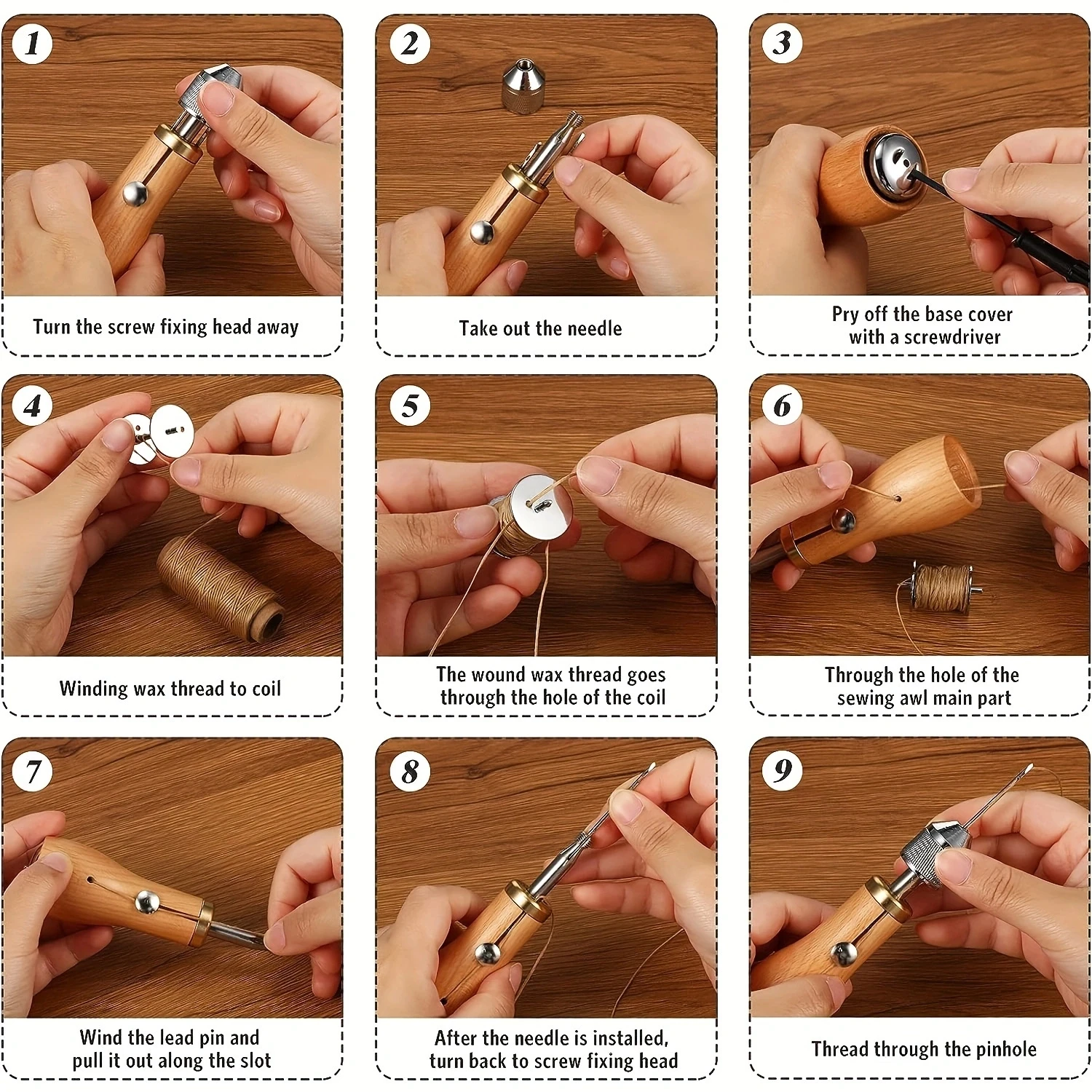 1

Turn the screw fixing head away

2

Take out the needle

3

Pry off the base cover with a screwdriver

4

Winding wax thread to coil

5

The wound wax thread goes through the hole of the coil

6

Through the hole of the sewing awl main part

7

Wind the lead pin and pull it out along the slot

8

After the needle is installed, turn back to screw fixing head

9

Thread through the pinhole