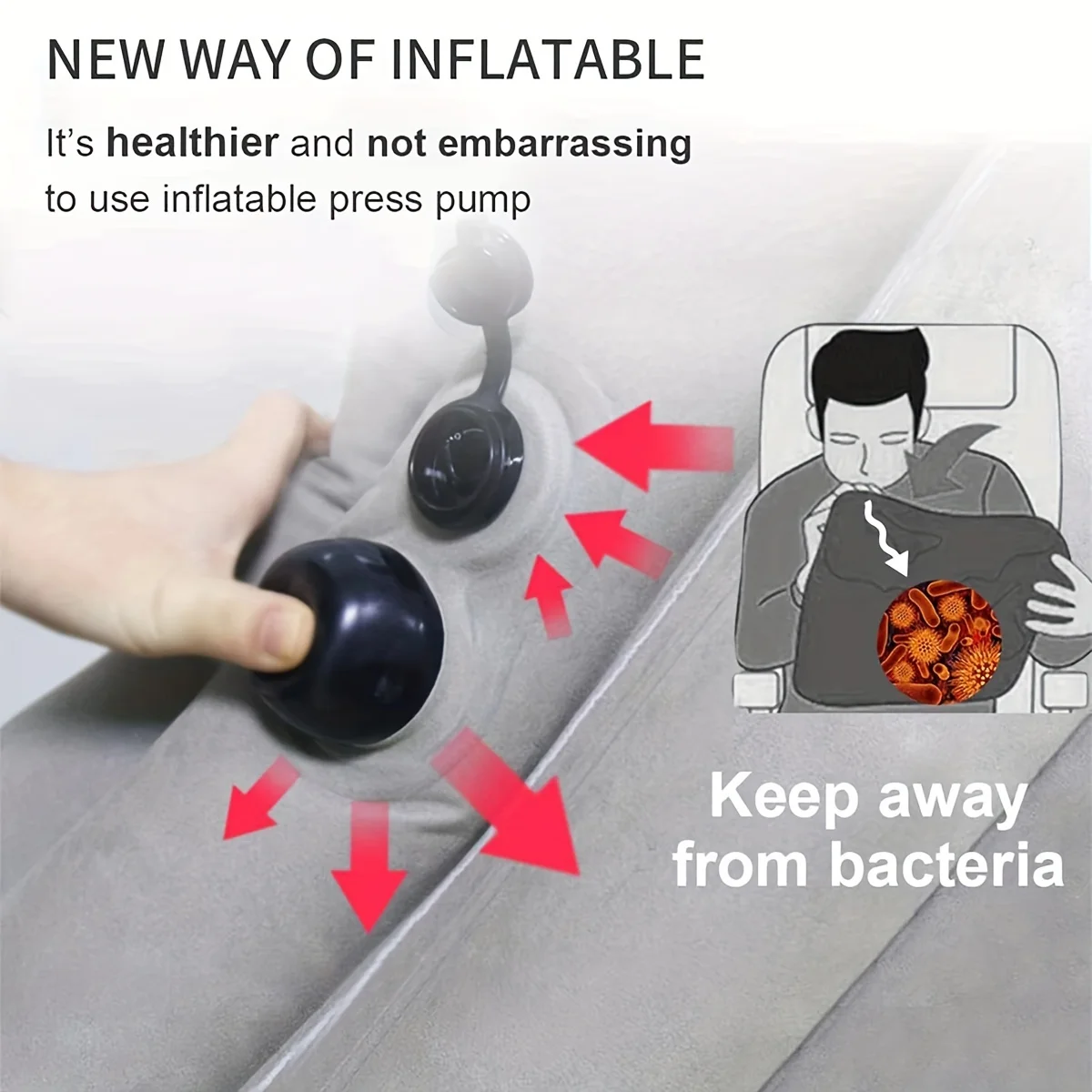 NEW WAY OF INFLATABLE

It's healthier and not embarrassing to use inflatable press pump

Keep away from bacteria